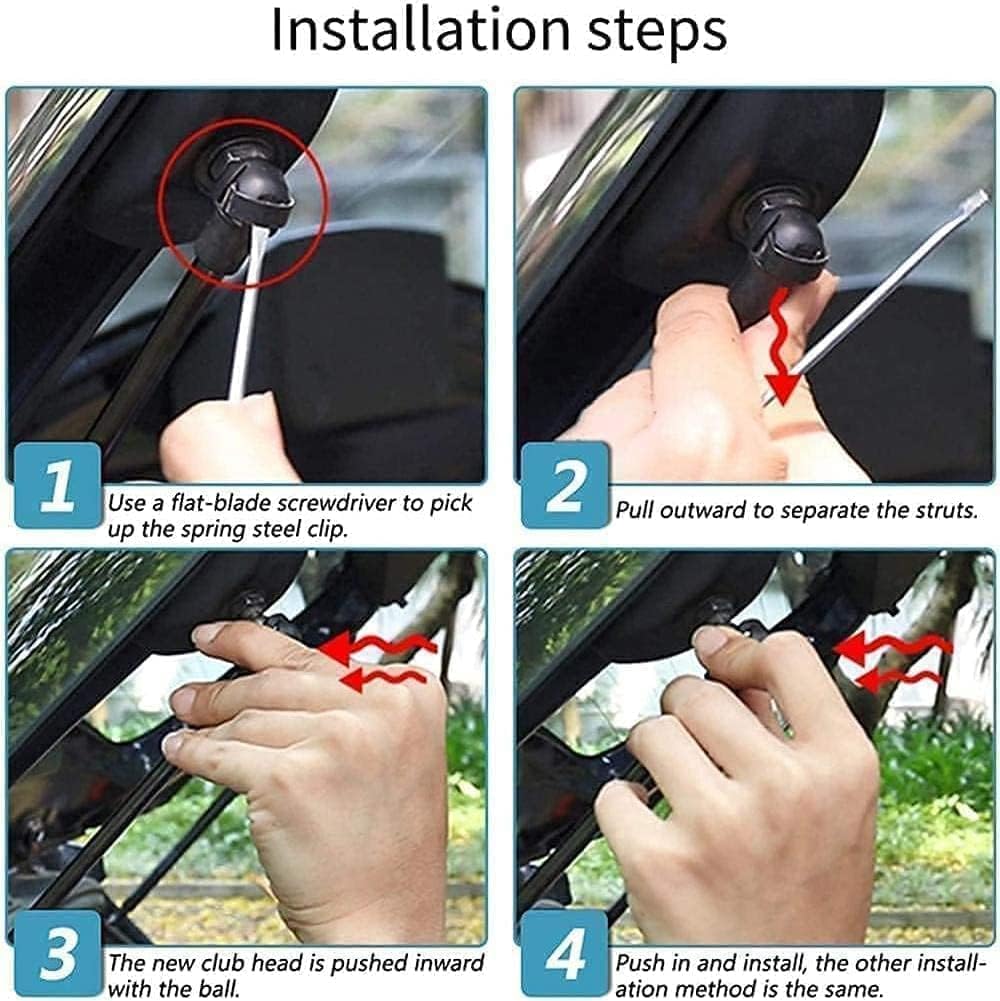 Installation steps

1
Use a flat-blade screwdriver to pick up the spring steel clip.

2
Pull outward to separate the struts.

3
The new club head is pushed inward with the ball.

4
Push in and install, the other installation method is the same.