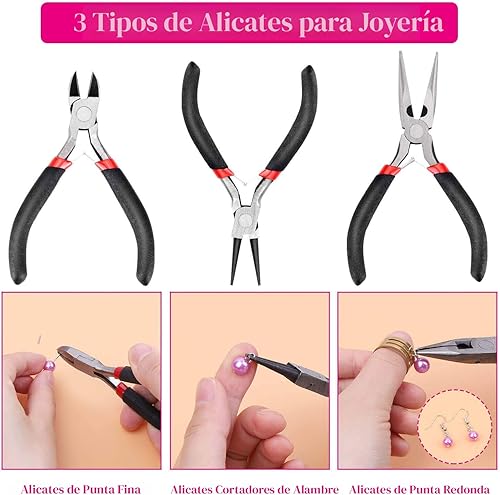 3 Tipos de Alicates para Joyería

Alicates de Punta Fina

Alicates Cortadores de Alambre

Alicates de Punta Redonda