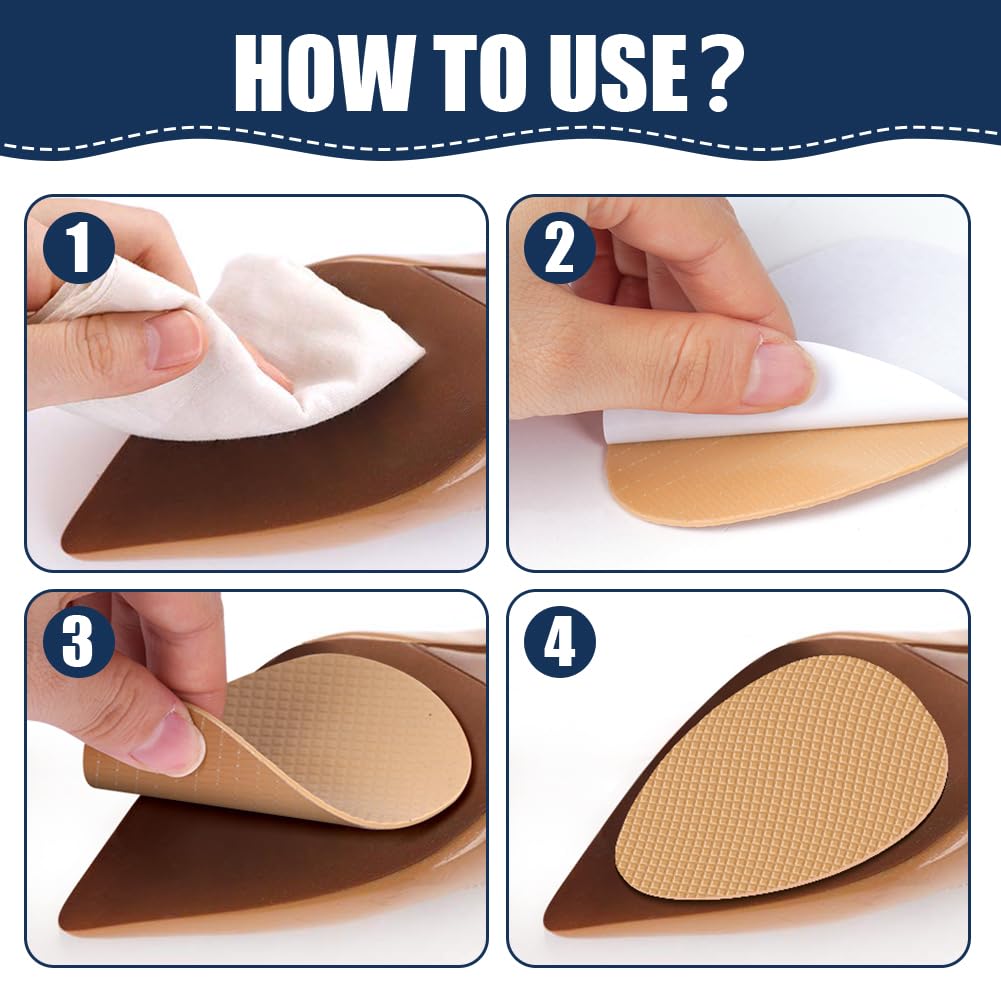 HOW TO USE ?

1

2

3

4