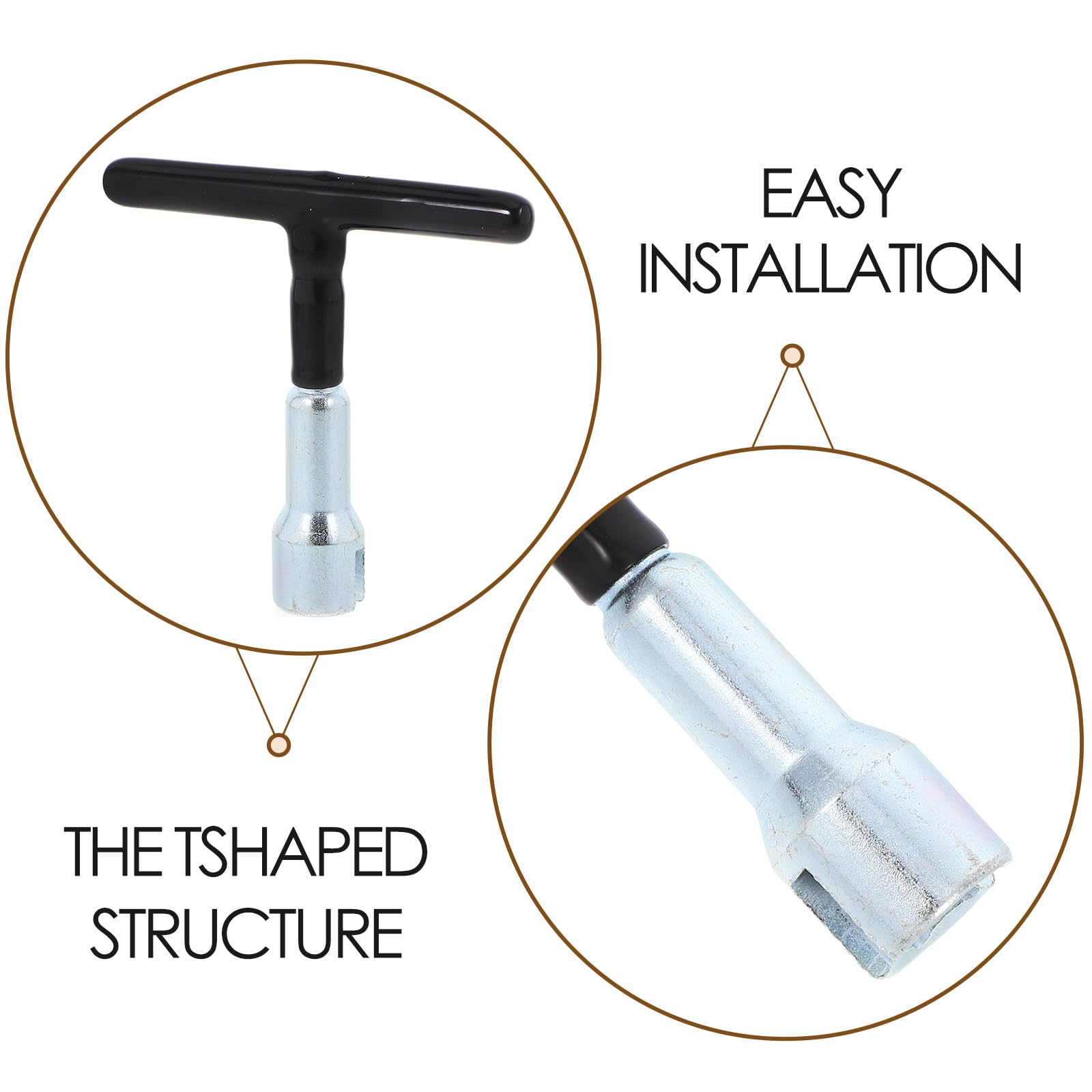 EASY INSTALLATION

THE TSHAPED STRUCTURE