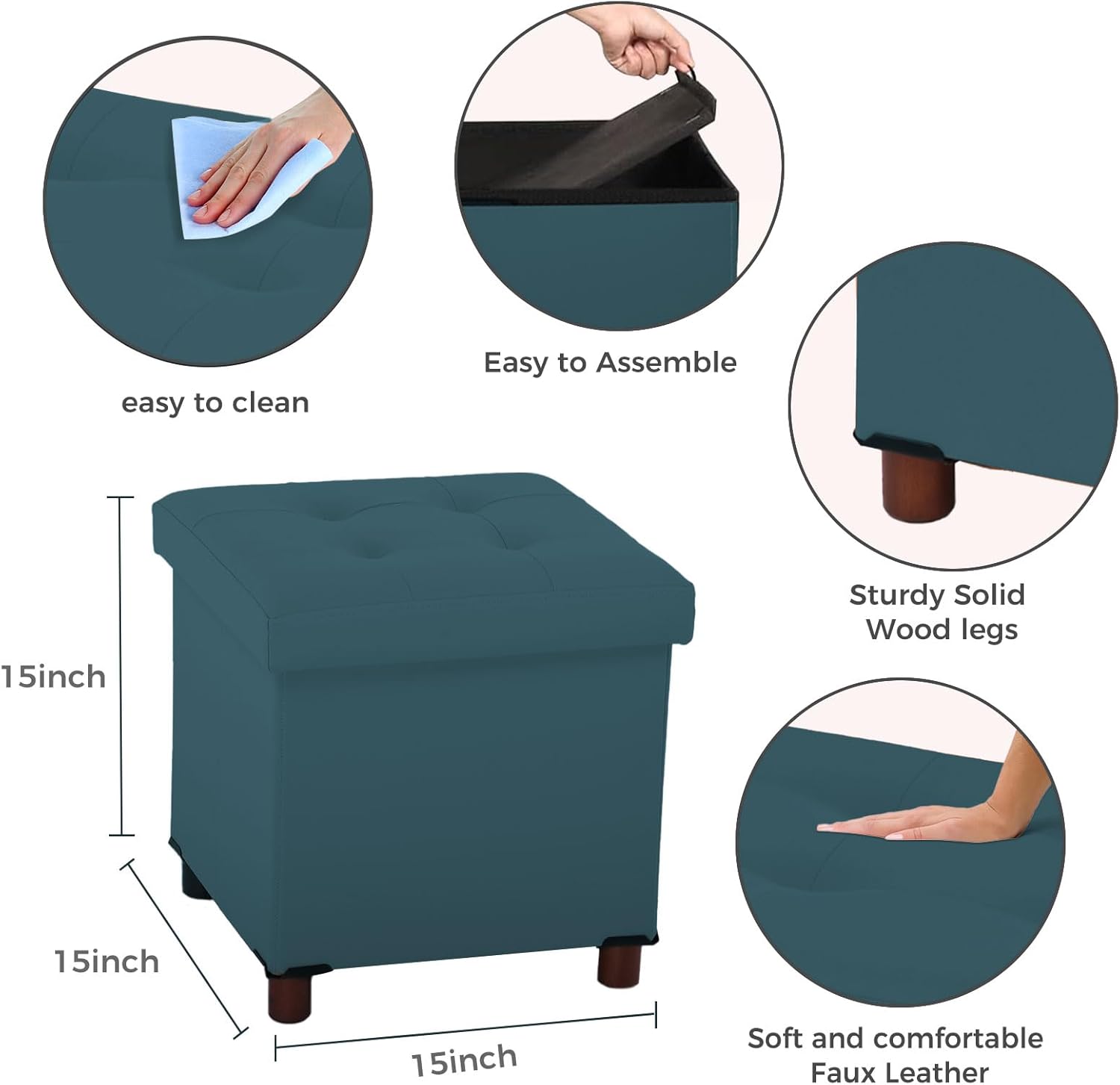 easy to clean

Easy to Assemble

Sturdy Solid Wood legs

15inch

15inch

15inch

Soft and comfortable Faux Leather