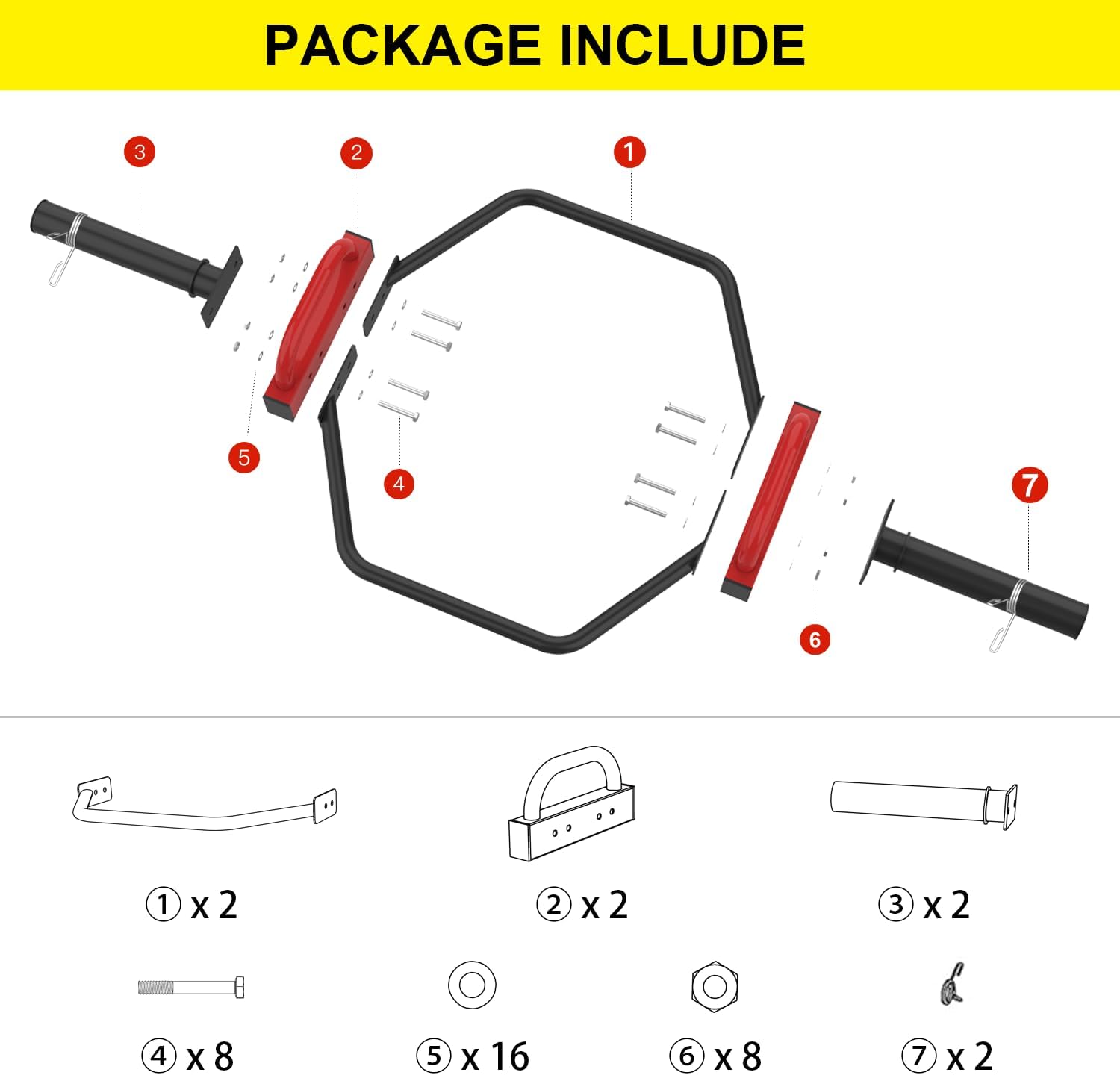 PACKAGE INCLUDE

3

2

1

5

4

7

6

① x 2

② x 2

③ x 2

④ x 8

⑤ x 16

⑥ x 8

⑦ x 2