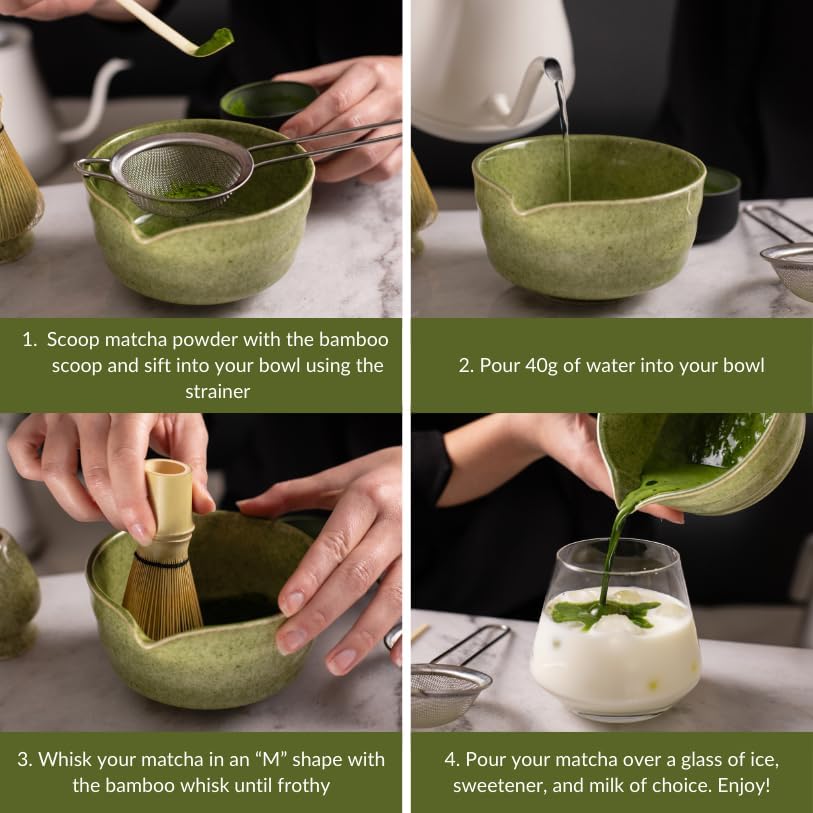 1. Scoop matcha powder with the bamboo scoop and sift into your bowl using the strainer

2. Pour 40g of water into your bowl

3. Whisk your matcha in an “M” shape with the bamboo whisk until frothy

4. Pour your matcha over a glass of ice, sweetener, and milk of choice. Enjoy!