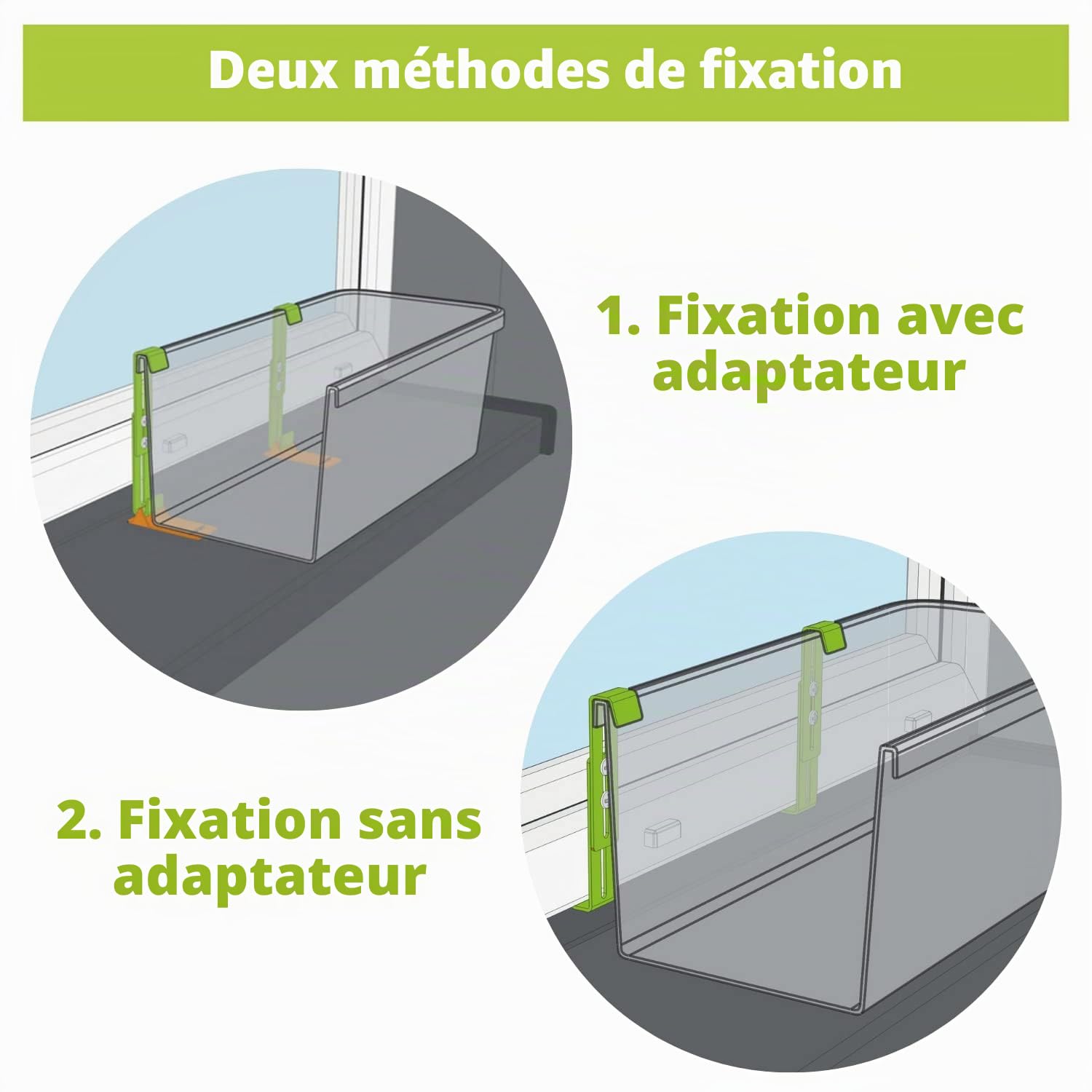 Deux méthodes de fixation

1. Fixation avec adaptateur

2. Fixation sans adaptateur