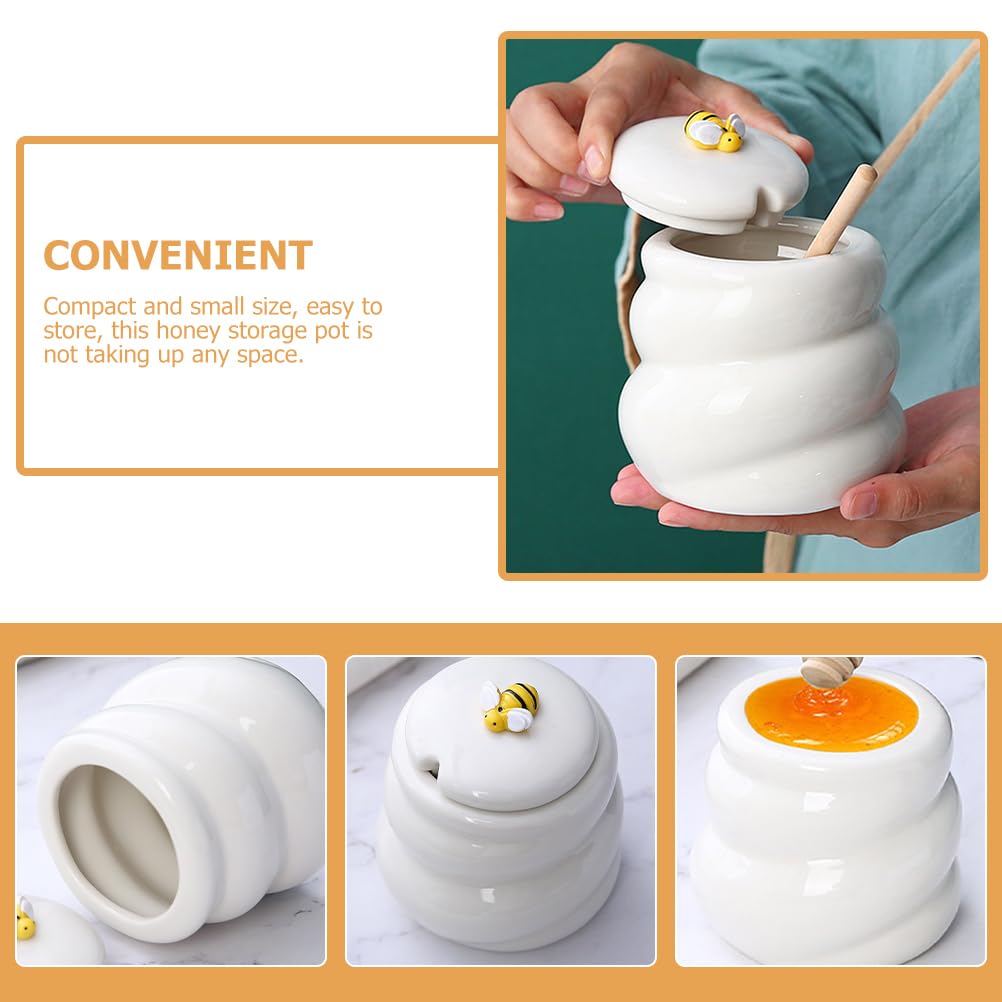 CONVENIENT

Compact and small size, easy to store, this honey storage pot is not taking up any space.