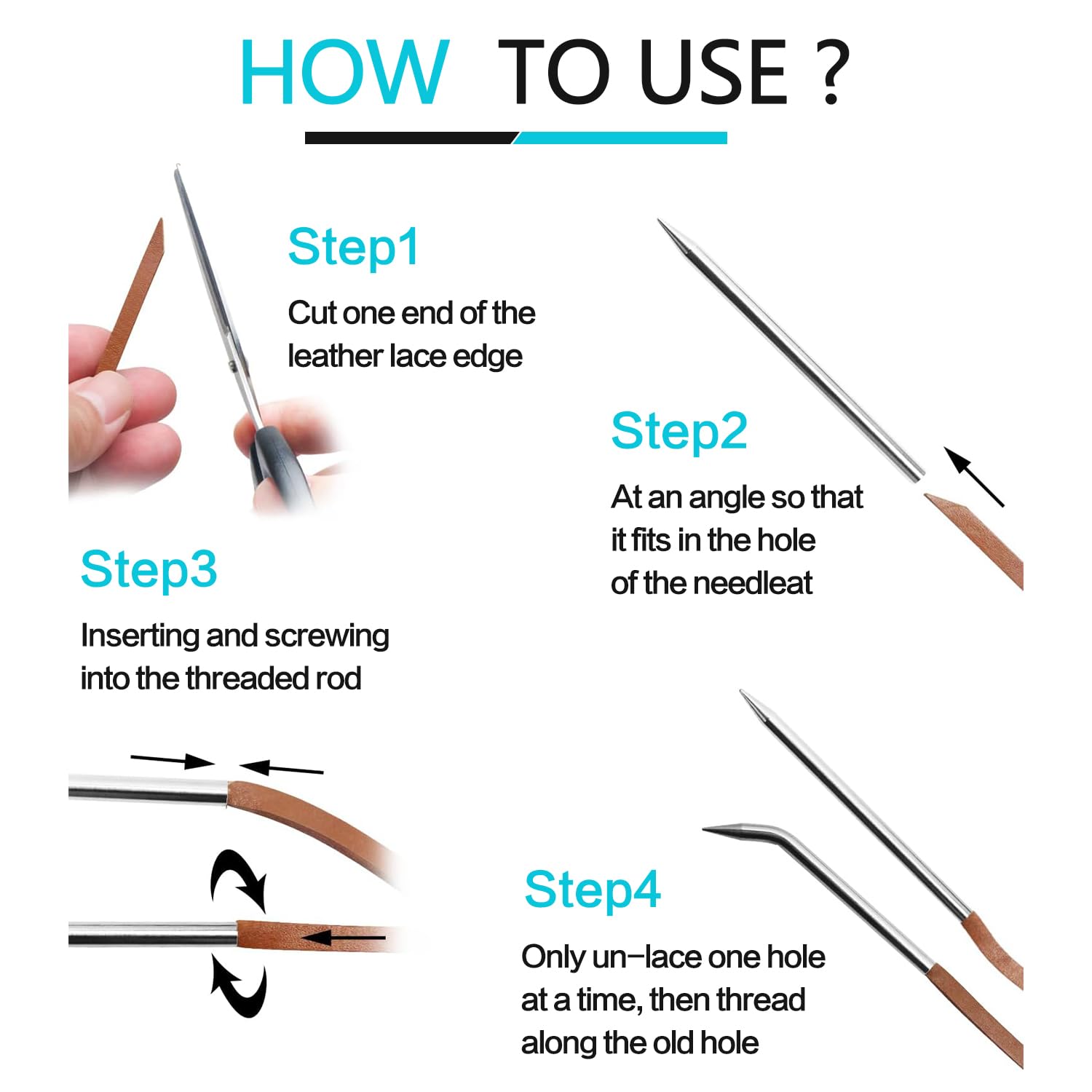 HOW TO USE ?

Step1

Cut one end of the leather lace edge

Step2

At an angle so that it fits in the hole of the needleat

Step3

Inserting and screwing into the threaded rod

Step4

Only un-lace one hole at a time, then thread along the old hole