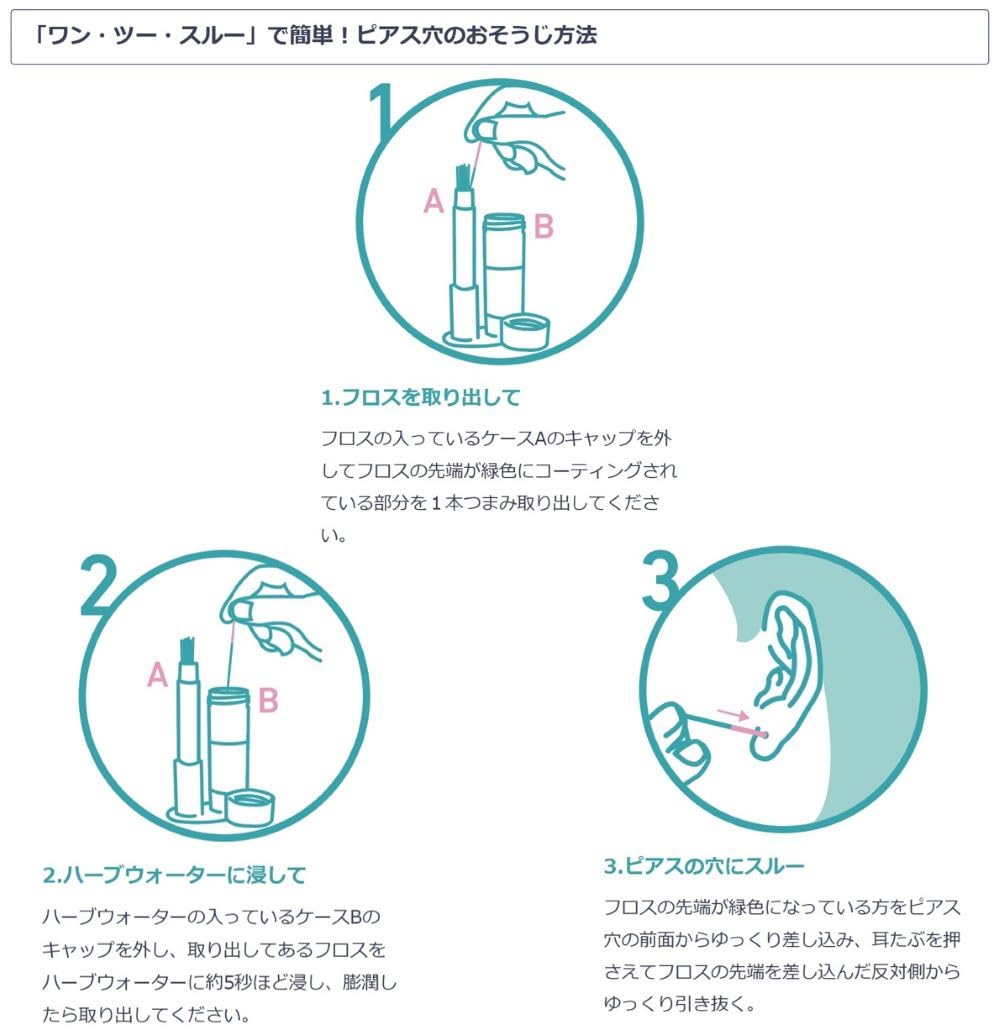 「ワン・ツー・スルー」で簡単！ピアス穴のおそうじ方法

1

A

B

1.フロスを取り出して

フロスの入っているケースAのキャップを外してフロスの先端が緑色にコーティングされている部分を１本つまみ取り出してください。

2

A

B

2.ハーブウォーターに浸して

ハーブウォーターの入っているケースBのキャップを外し、取り出してあるフロスをハーブウォーターに約5秒ほど浸し、膨潤したら取り出してください。

3

3.ピアスの穴にスルー

フロスの先端が緑色になっている方をピアス穴の前面からゆっくり差し込み、耳たぶを押さえてフロスの先端を差し込んだ反対側からゆっくり引き抜く。