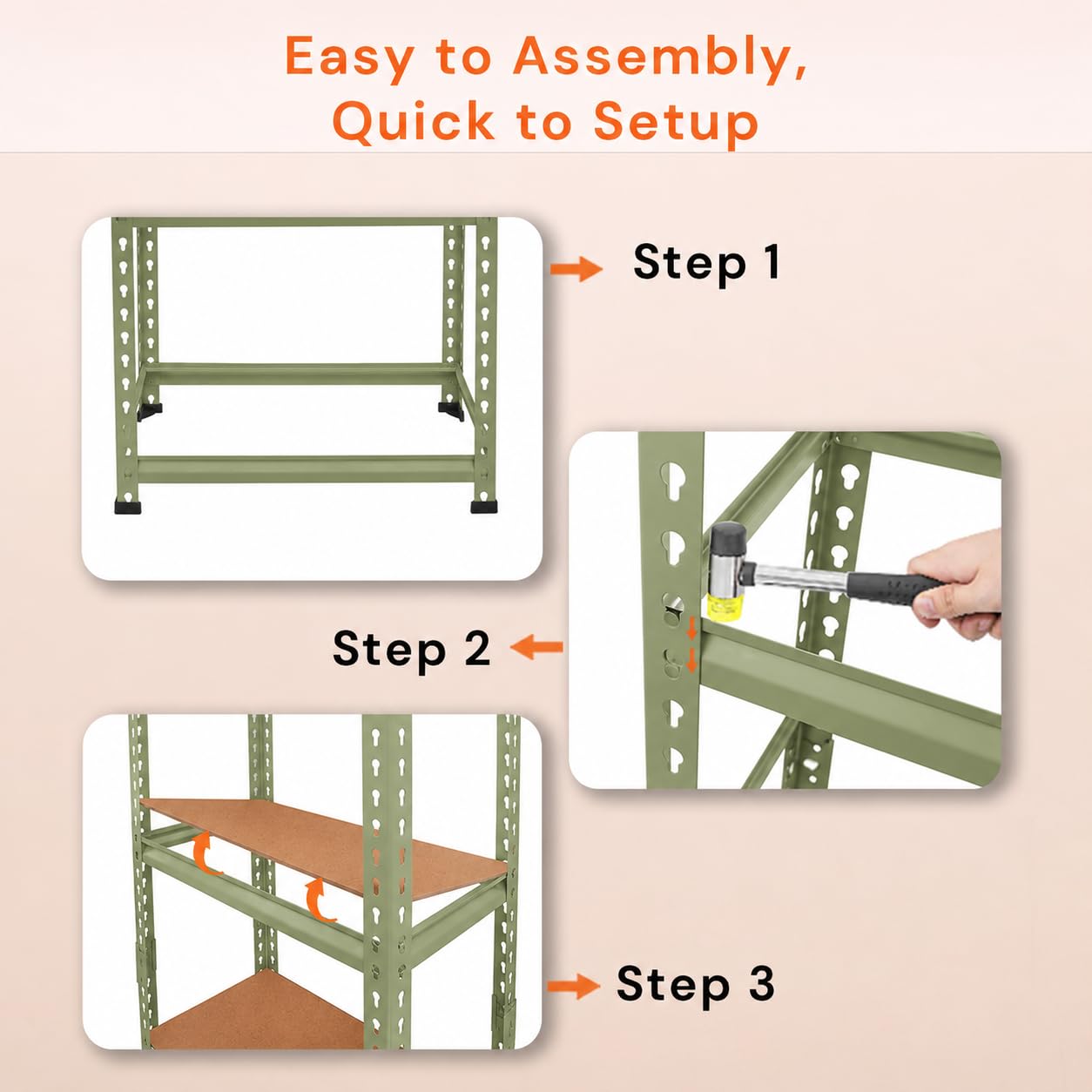 Easy to Assembly, Quick to Setup

Step 1

Step 2

Step 3