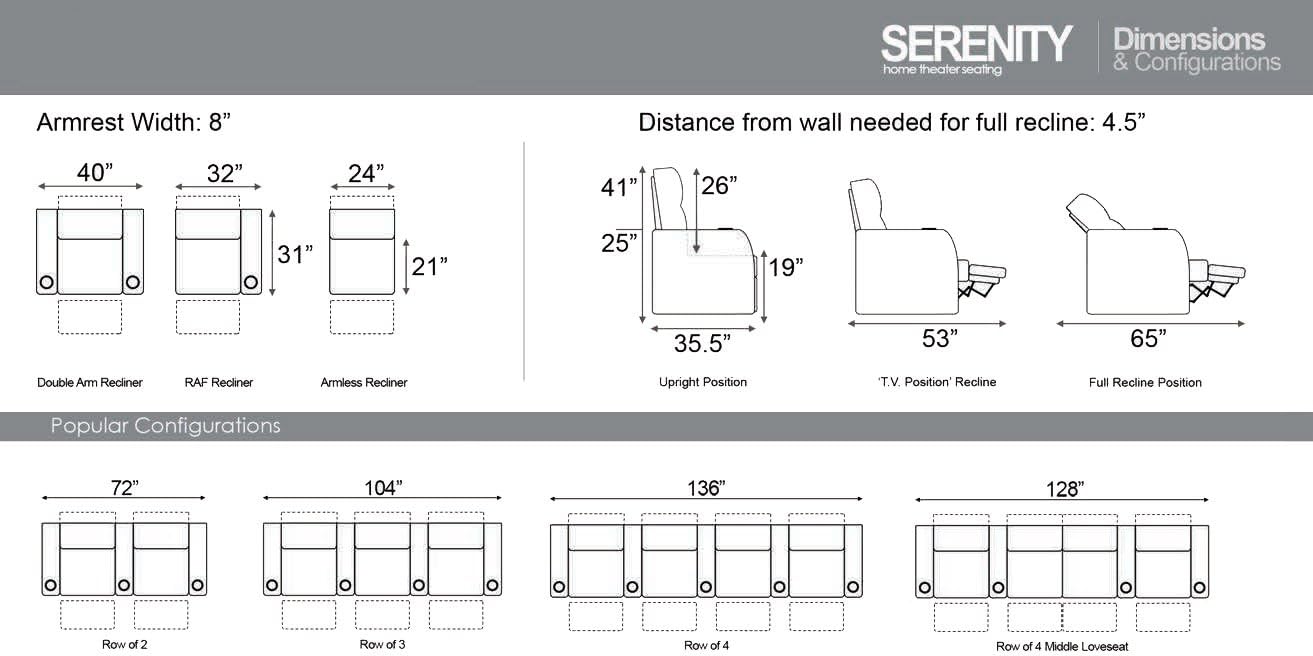 SERENITY
home theater seating

Dimensions & Configurations

Armrest Width: 8”

40”

32”

24”

31”

21”

Double Arm Recliner

RAF Recliner

Armless Recliner

Distance from wall needed for full recline: 4.5”

41”

26”

25”

19”

35.5”

53”

65”

Upright Position

‘T.V. Position’ Recline

Full Recline Position

Popular Configurations

72”

104”

136”

128”

Row of 2

Row of 3

Row of 4

Row of 4 Middle Loveseat