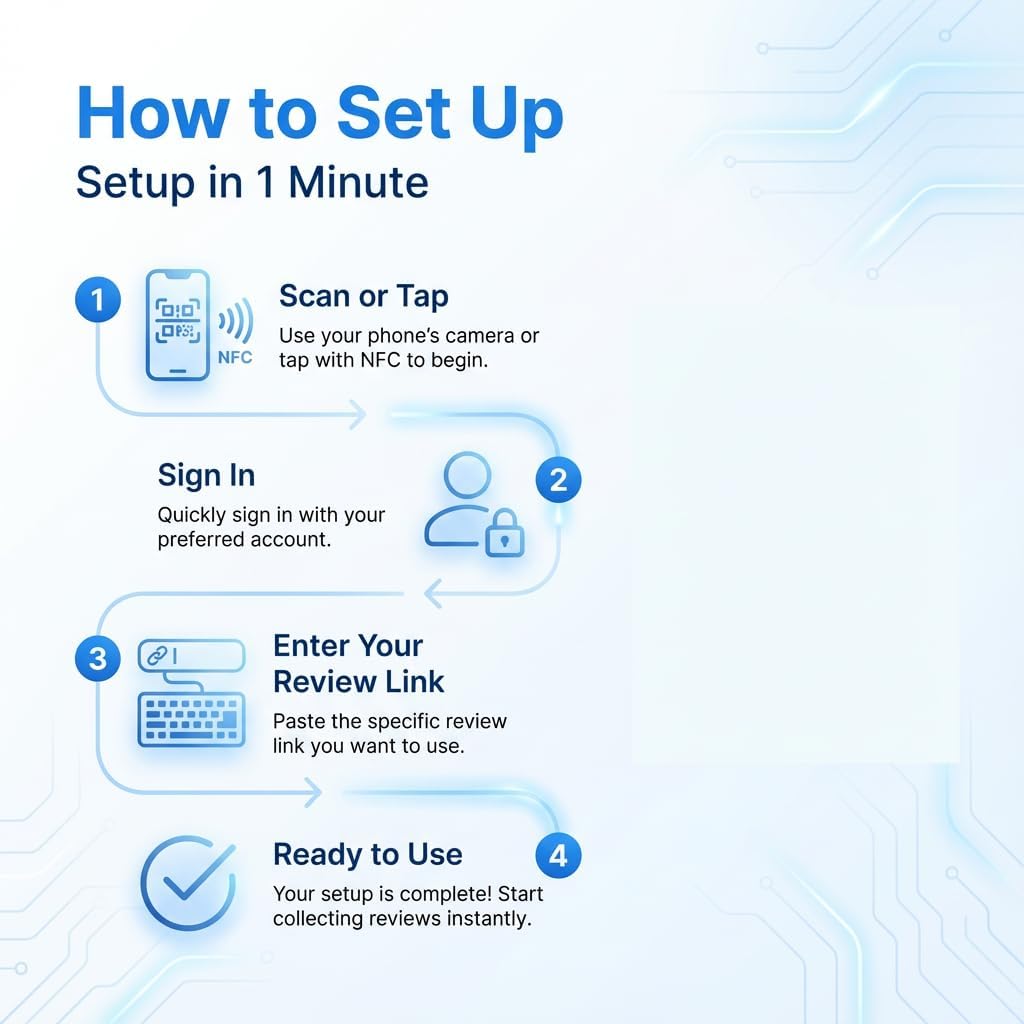 How to Set Up
Setup in 1 Minute

1

NFC

Scan or Tap
Use your phone's camera or tap with NFC to begin.

Sign In
Quickly sign in with your preferred account.

2

3

Enter Your Review Link
Paste the specific review link you want to use.

Ready to Use
Your setup is complete! Start collecting reviews instantly.

4