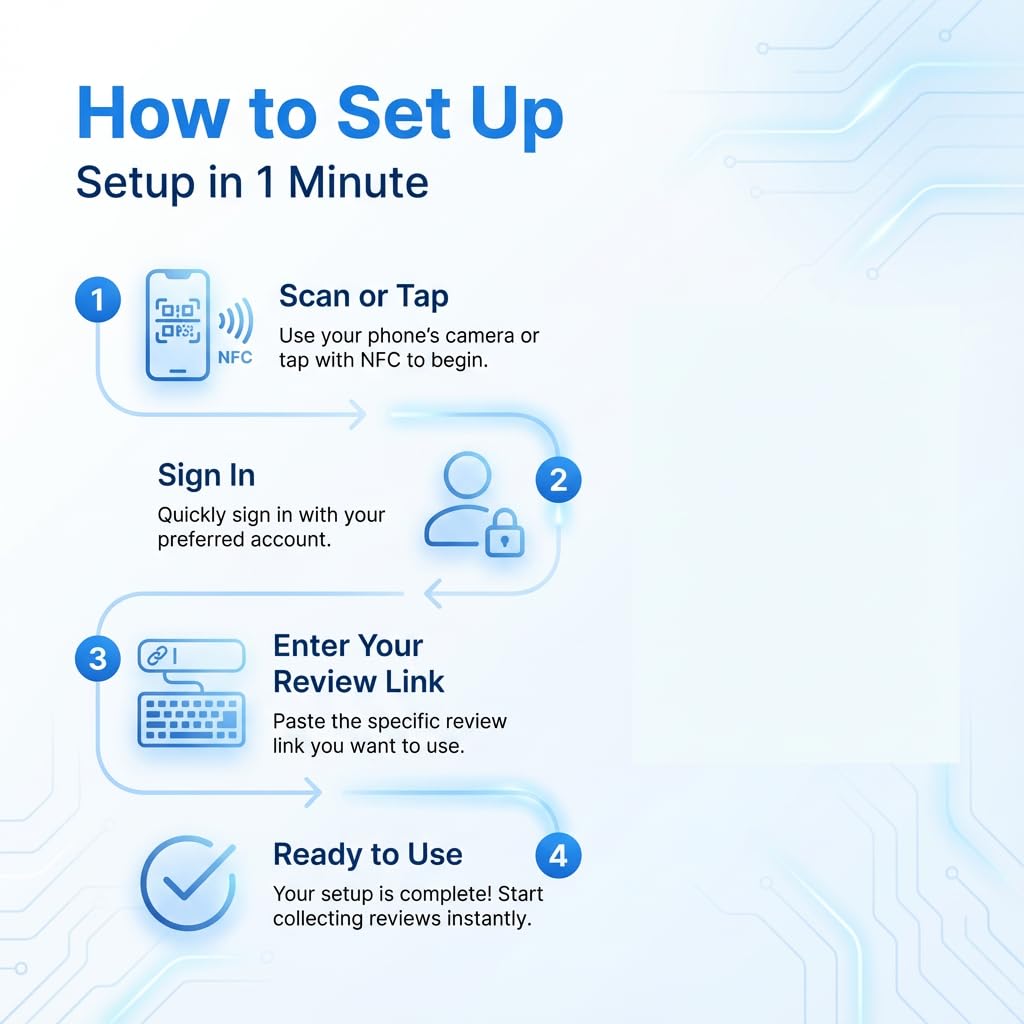 How to Set Up

Setup in 1 Minute

1

NFC

Scan or Tap

Use your phone's camera or tap with NFC to begin.

Sign In

Quickly sign in with your preferred account.

2

3

Enter Your Review Link

Paste the specific review link you want to use.

Ready to Use

Your setup is complete! Start collecting reviews instantly.

4