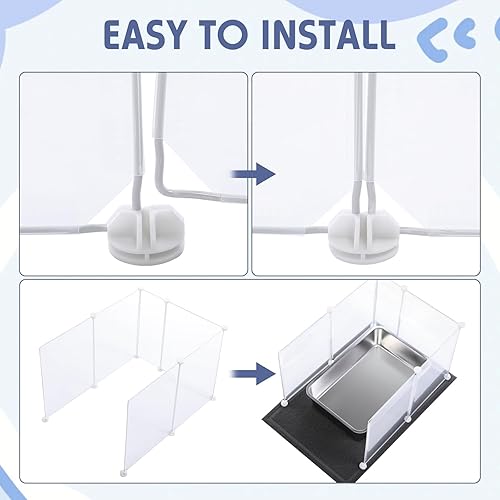 EASY TO INSTALL