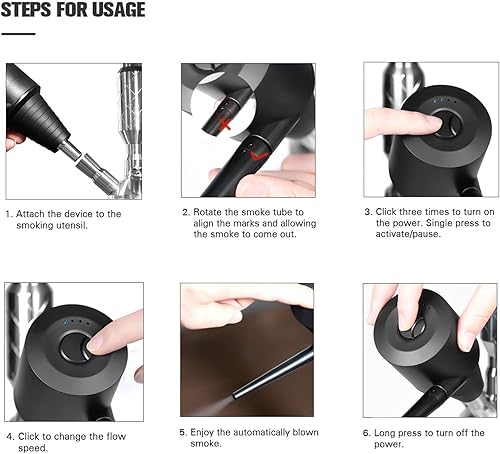 STEPS FOR USAGE

1. Attach the device to the smoking utensil.

2. Rotate the smoke tube to align the marks and allowing the smoke to come out.

3. Click three times to turn on the power. Single press to activate/pause.

4. Click to change the flow speed.

5. Enjoy the automatically blown smoke.

6. Long press to turn off the power.