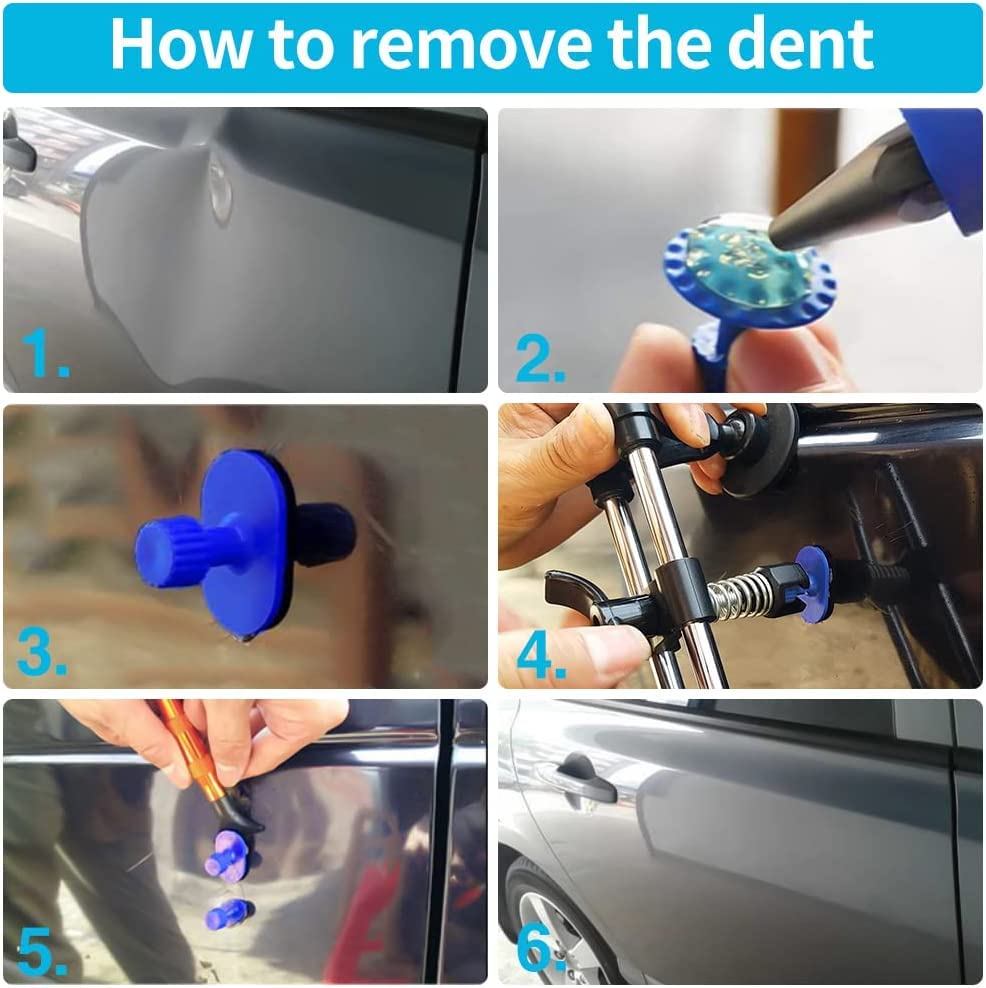 How to remove the dent

1.

2.

3.

4.

5.

6.