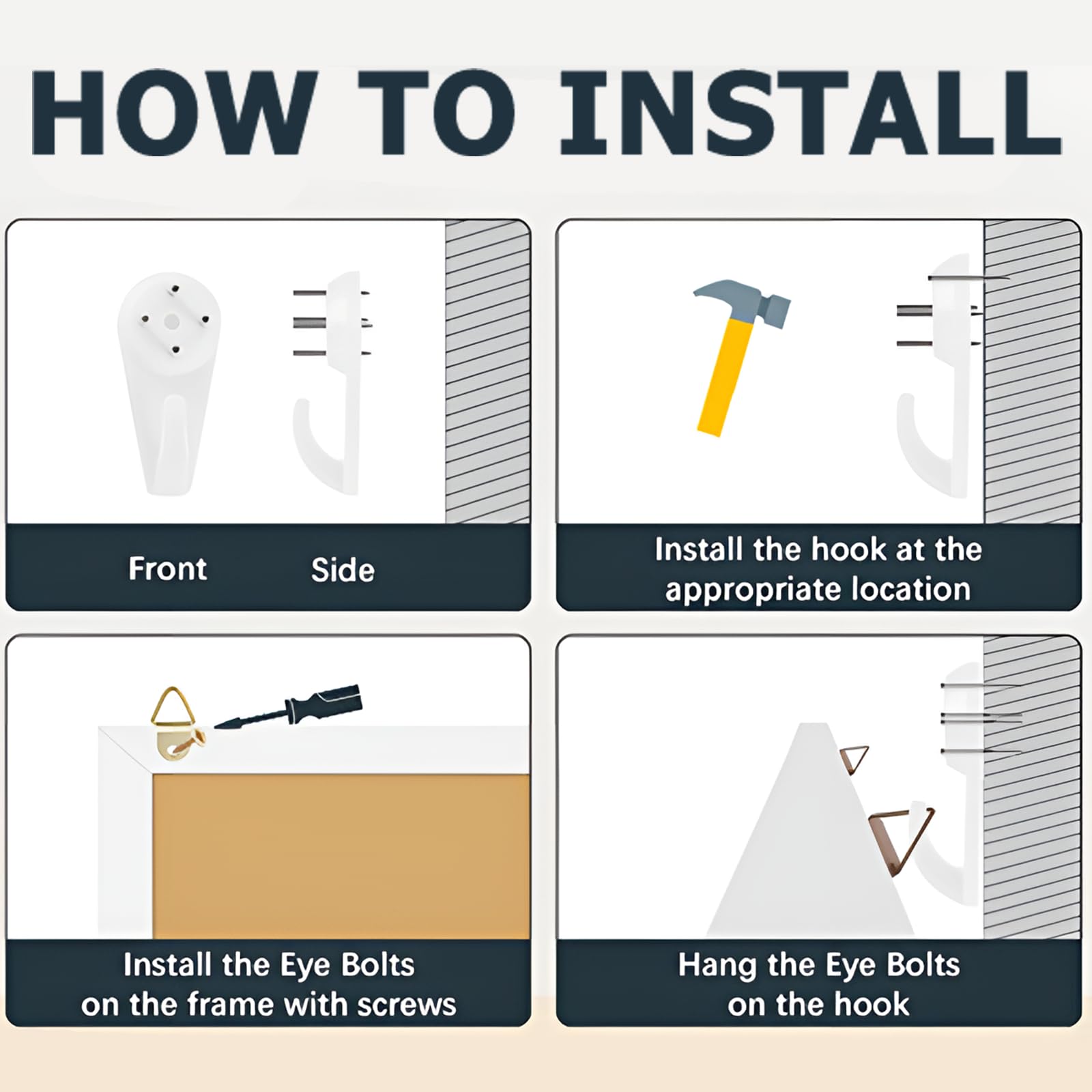 HOW TO INSTALL

Front Side

Install the hook at the appropriate location

Install the Eye Bolts on the frame with screws

Hang the Eye Bolts on the hook