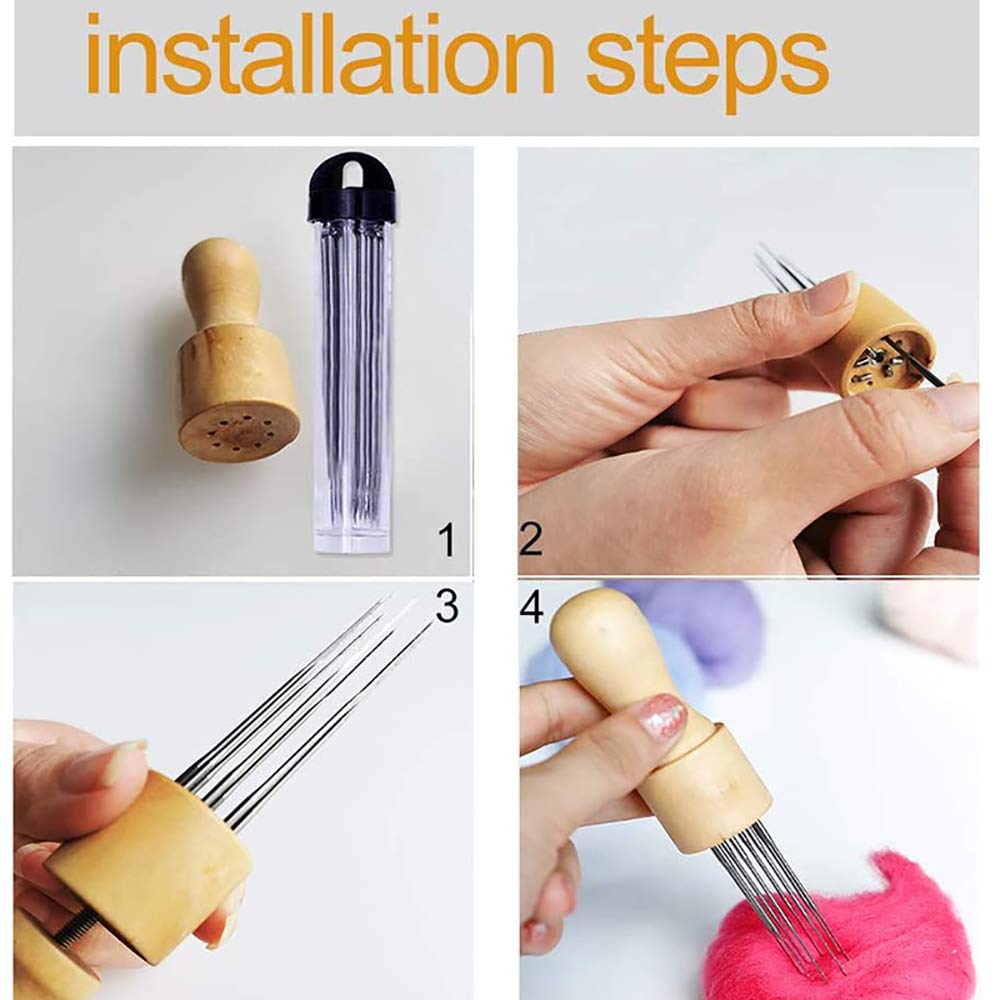 installation steps

1

2

3

4