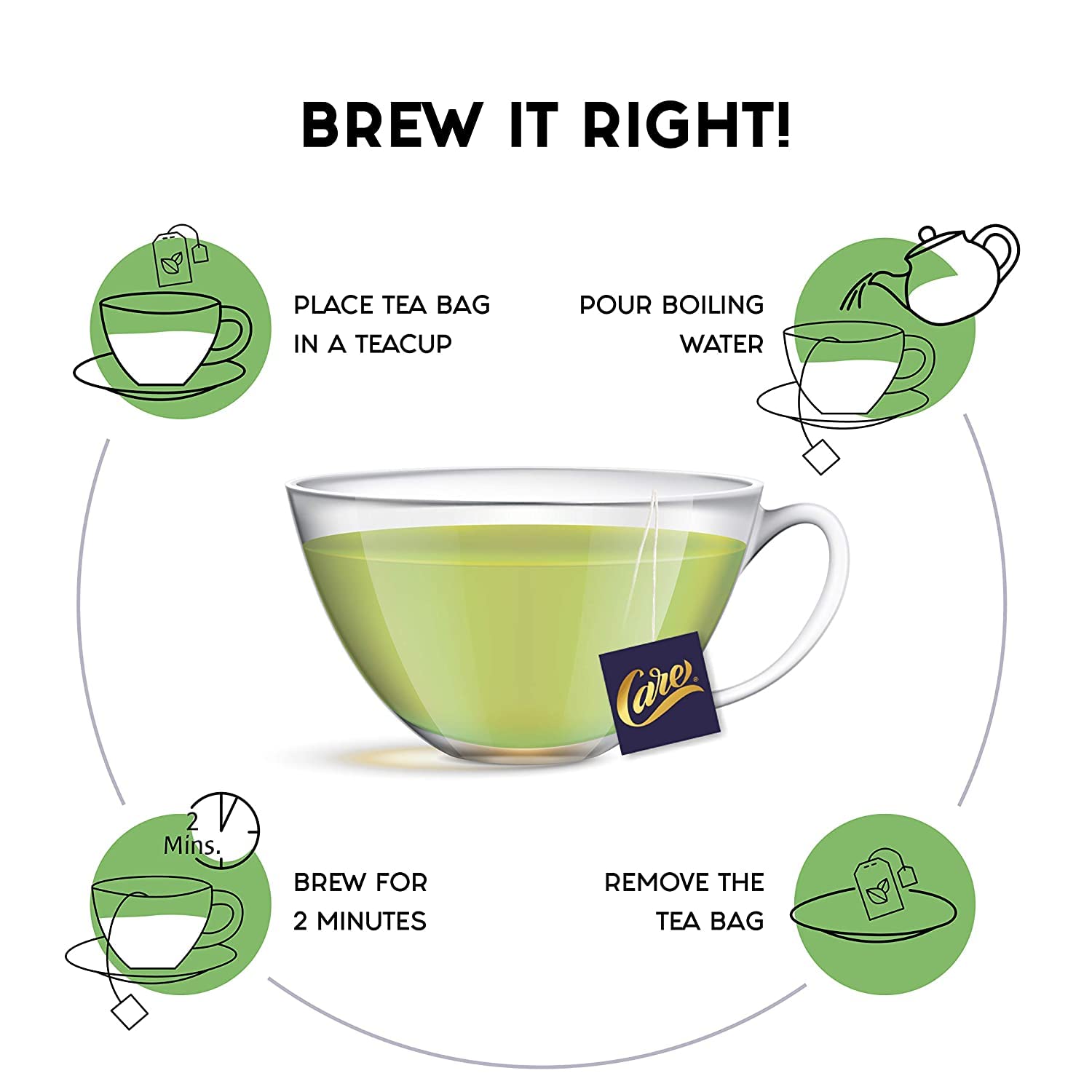 BREW IT RIGHT!

PLACE TEA BAG IN A TEACUP

POUR BOILING WATER

Care

2 Mins.

BREW FOR 2 MINUTES

REMOVE THE TEA BAG