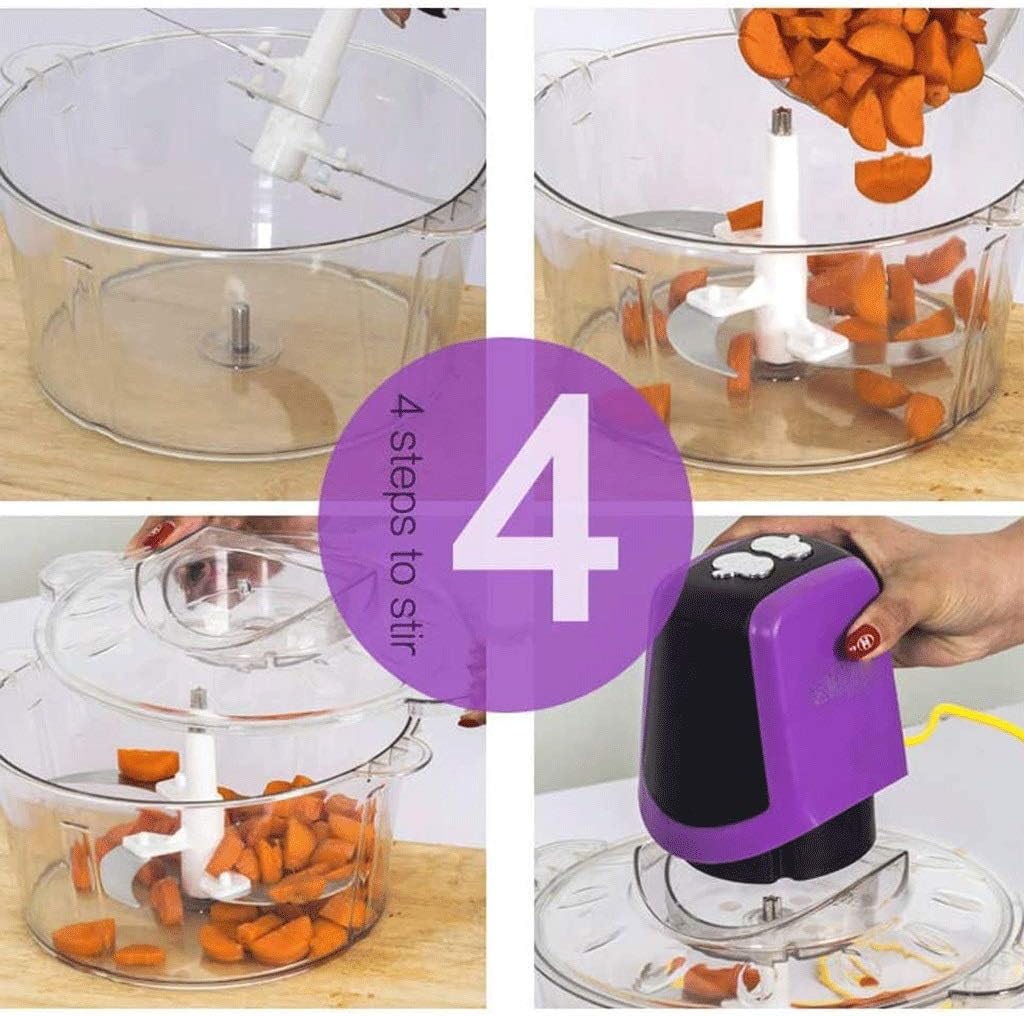 4 steps to stir

4