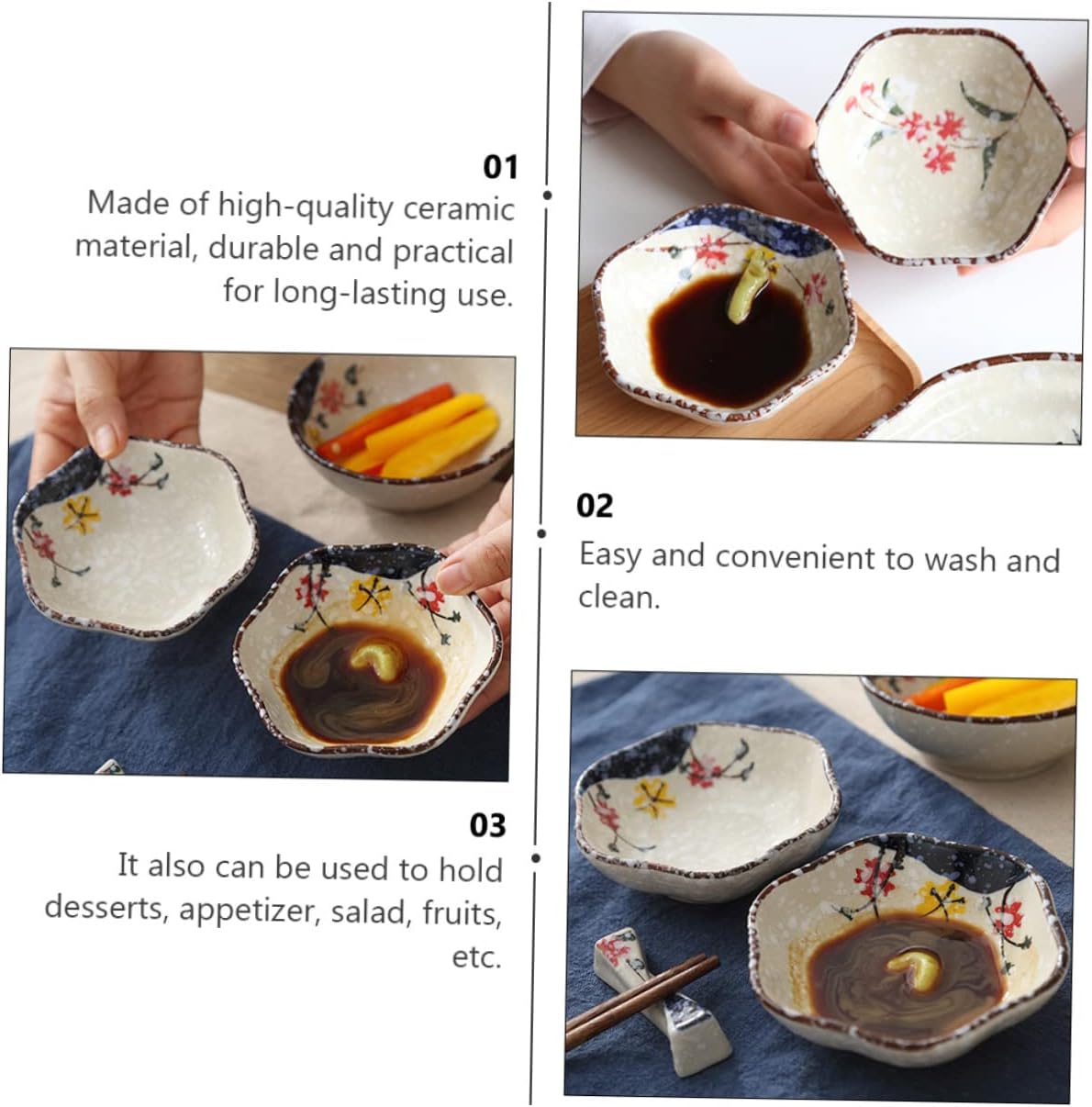 01
Made of high-quality ceramic material, durable and practical for long-lasting use.

02
Easy and convenient to wash and clean.

03
It also can be used to hold desserts, appetizer, salad, fruits, etc.