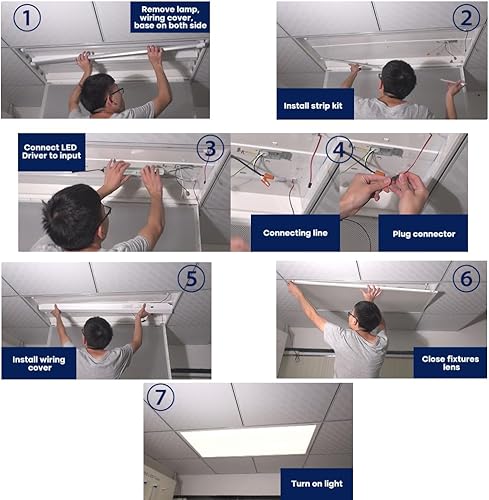 1
Remove lamp, wiring cover, base on both side

2
Install strip kit

Connect LED Driver to input
3

4
Connecting line
Plug connector

5
Install wiring cover

6
Close fixtures lens

7
Turn on light