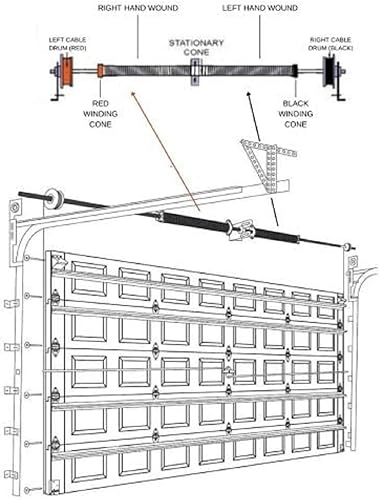 RIGHT HAND WOUND
LEFT HAND WOUND
LEFT CABLE DRUM (RED)
STATIONARY CONE
RIGHT CABLE DRUM (BLACK)
RED WINDING CONE
BLACK WINDING CONE