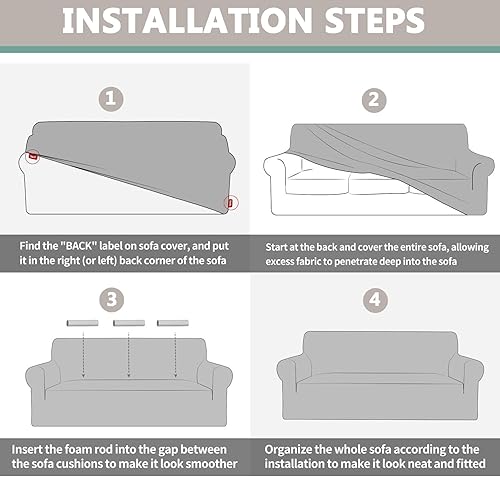 INSTALLATION STEPS

1

Find the "BACK" label on sofa cover, and put it in the right (or left) back corner of the sofa

2

Start at the back and cover the entire sofa, allowing excess fabric to penetrate deep into the sofa

3

Insert the foam rod into the gap between the sofa cushions to make it look smoother

4

Organize the whole sofa according to the installation to make it look neat and fitted