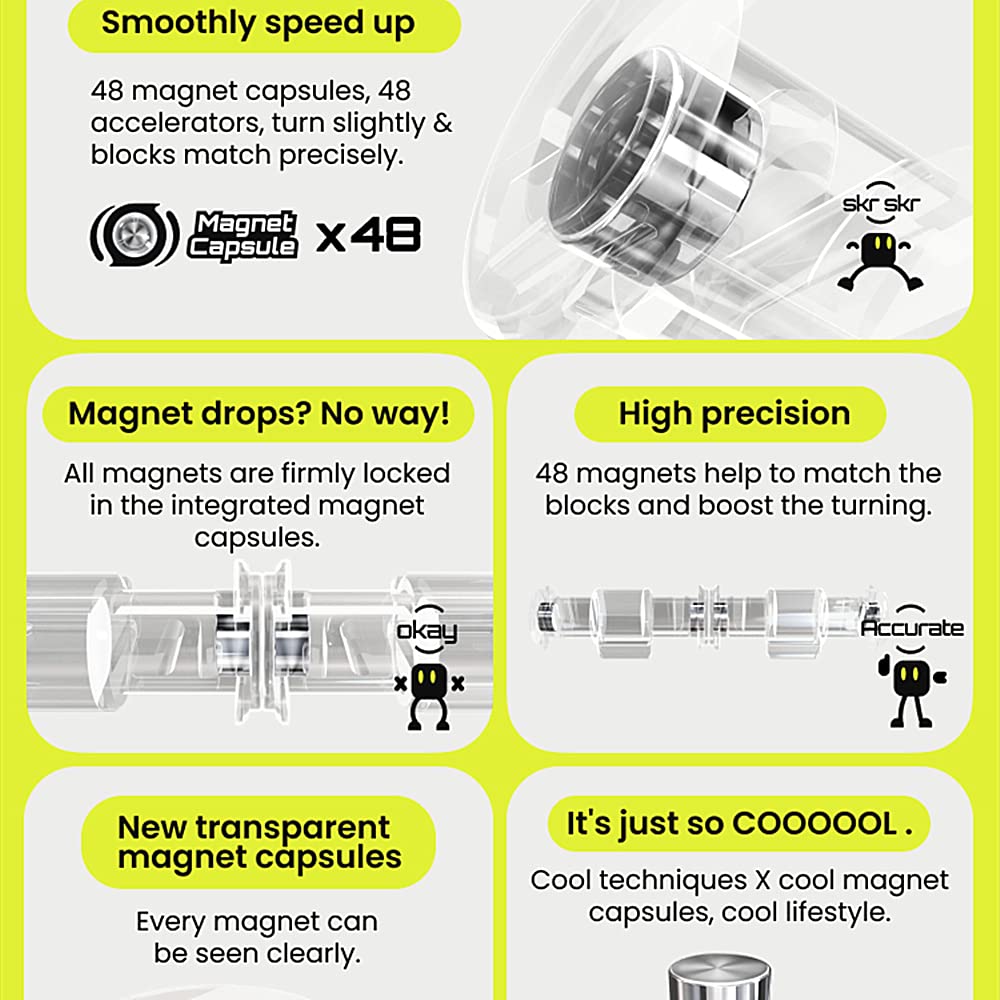 Smoothly speed up

48 magnet capsules, 48 accelerators, turn slightly & blocks match precisely.

Magnet Capsule x48

skr skr

Magnet drops? No way!

All magnets are firmly locked in the integrated magnet capsules.

okay

High precision

48 magnets help to match the blocks and boost the turning.

Accurate

New transparent magnet capsules

Every magnet can be seen clearly.

It's just so COOOOOL .

Cool techniques X cool magnet capsules, cool lifestyle.