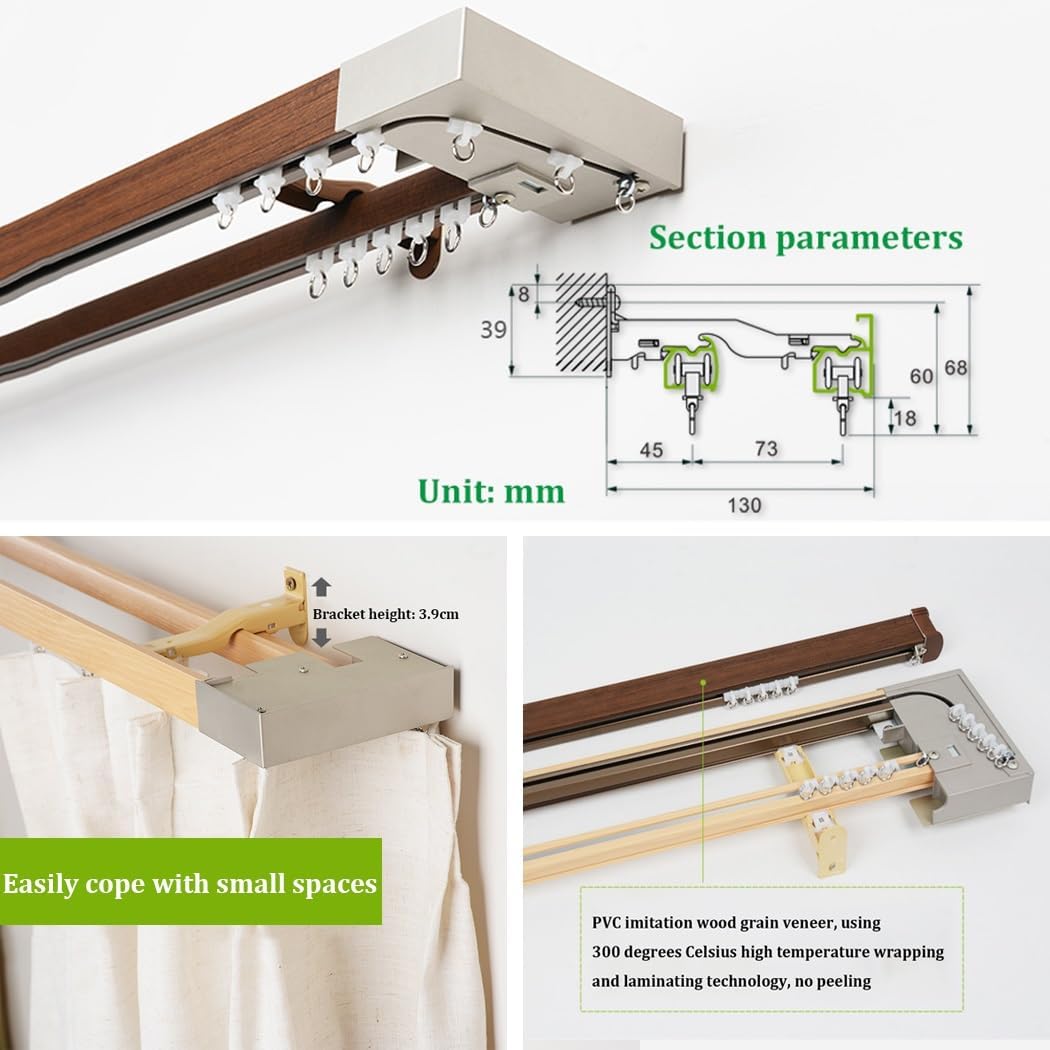 Section parameters

8
39
60
68
18
45
73
130

Unit: mm

Bracket height: 3.9cm

Easily cope with small spaces

PVC imitation wood grain veneer, using 300 degrees Celsius high temperature wrapping and laminating technology, no peeling