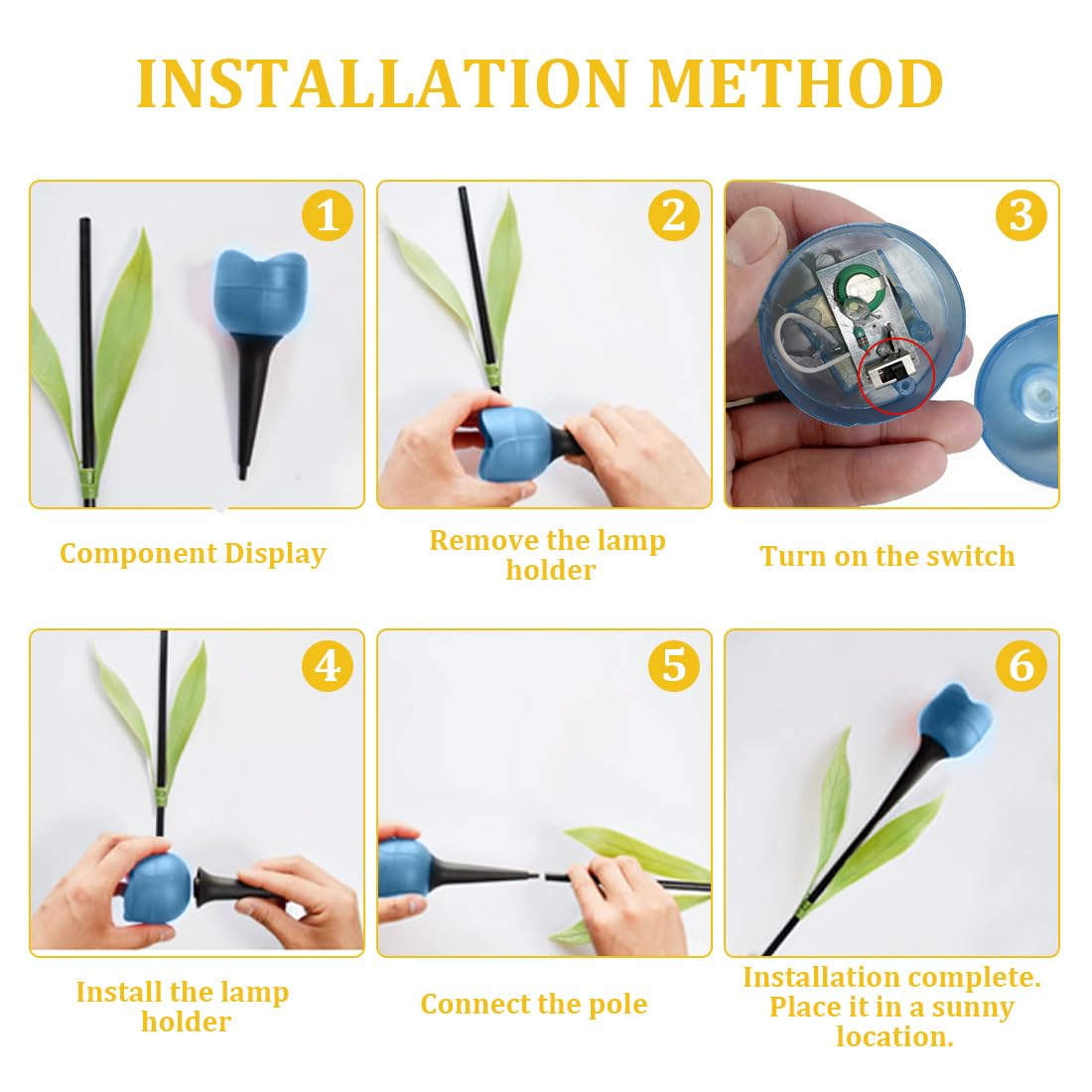 INSTALLATION METHOD

1

Component Display

2

Remove the lamp holder

3

Turn on the switch

4

Install the lamp holder

5

Connect the pole

6

Installation complete. Place it in a sunny location.