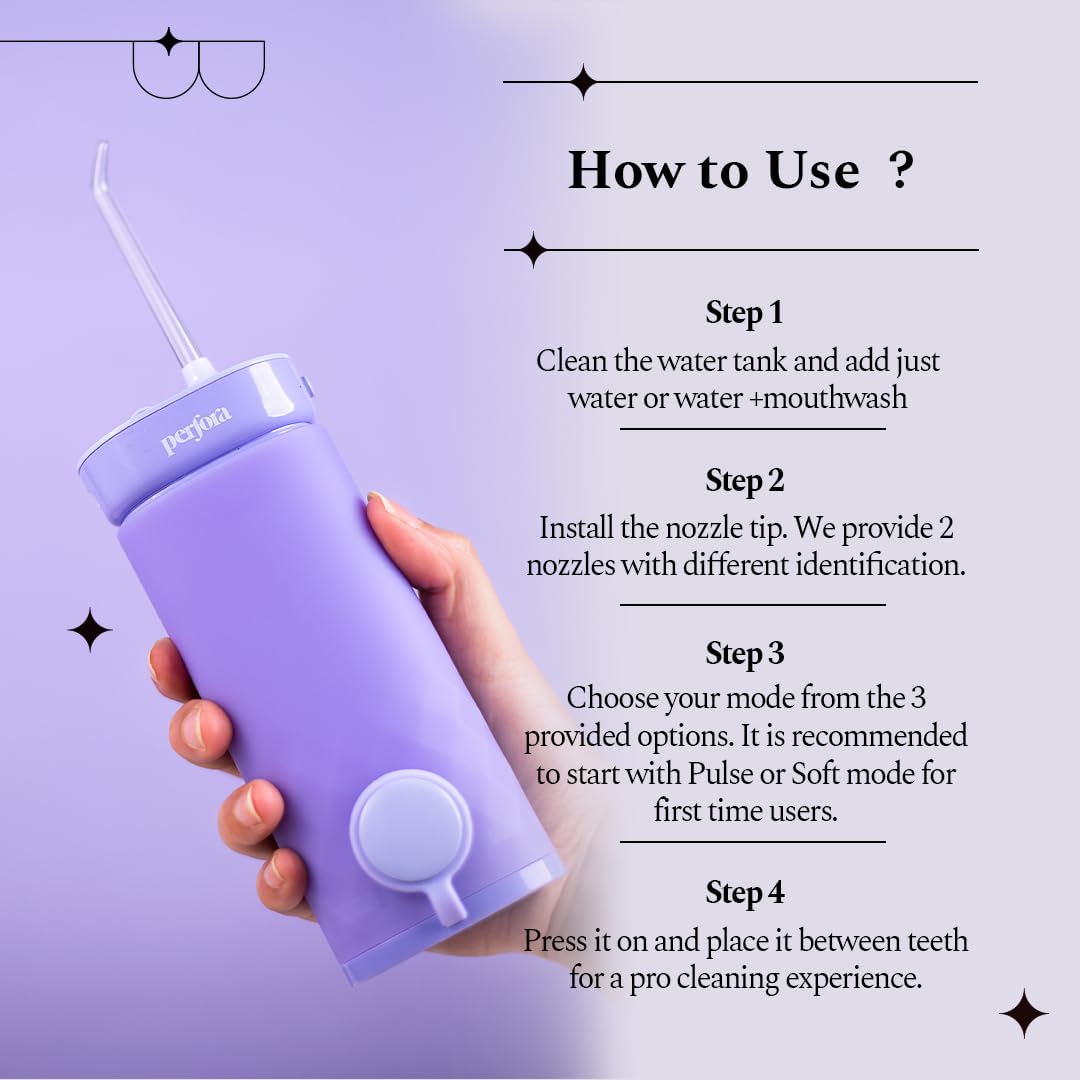 perfora

How to Use ?

Step 1
Clean the water tank and add just water or water +mouthwash

Step 2
Install the nozzle tip. We provide 2 nozzles with different identification.

Step 3
Choose your mode from the 3 provided options. It is recommended to start with Pulse or Soft mode for first time users.

Step 4
Press it on and place it between teeth for a pro cleaning experience.