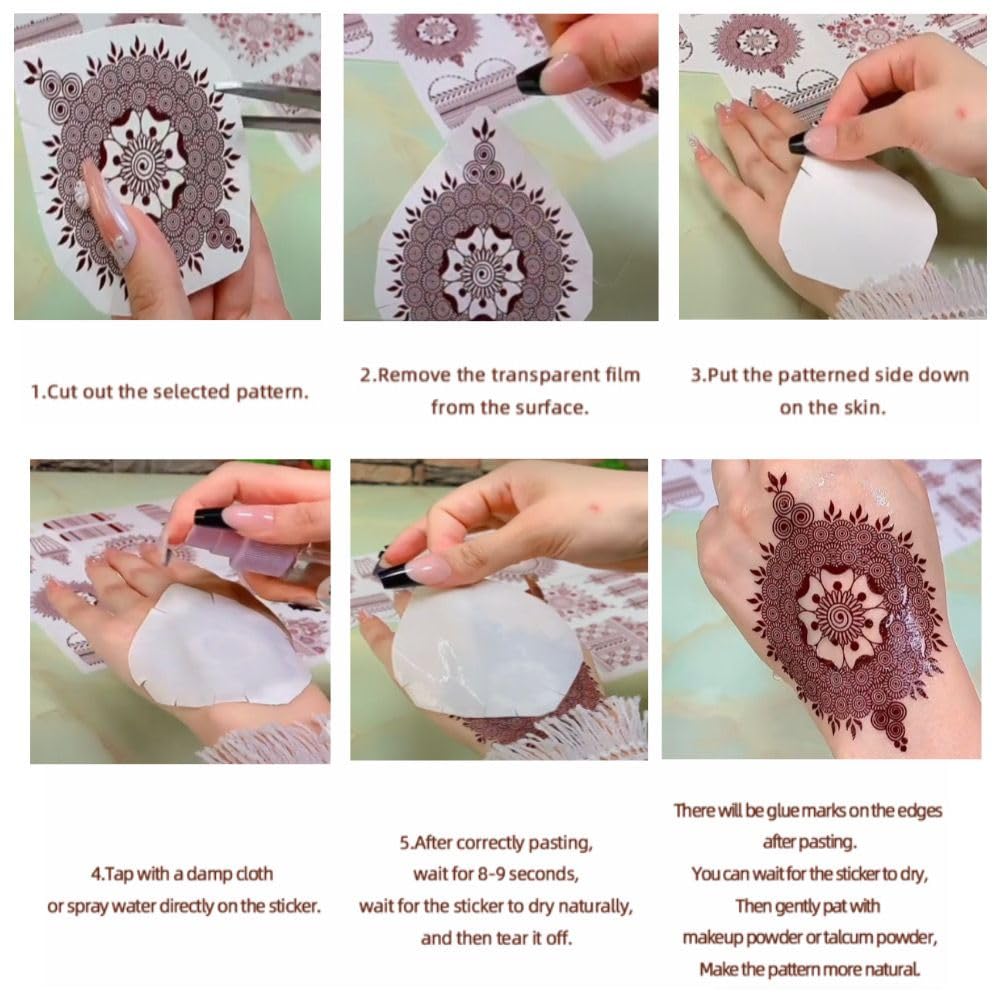 1.Cut out the selected pattern.

2.Remove the transparent film from the surface.

3.Put the patterned side down on the skin.

4.Tap with a damp cloth or spray water directly on the sticker.

5.After correctly pasting, wait for 8-9 seconds, wait for the sticker to dry naturally, and then tear it off.

There will be glue marks on the edges after pasting. You can wait for the sticker to dry, Then gently pat with makeup powder or talcum powder, Make the pattern more natural.