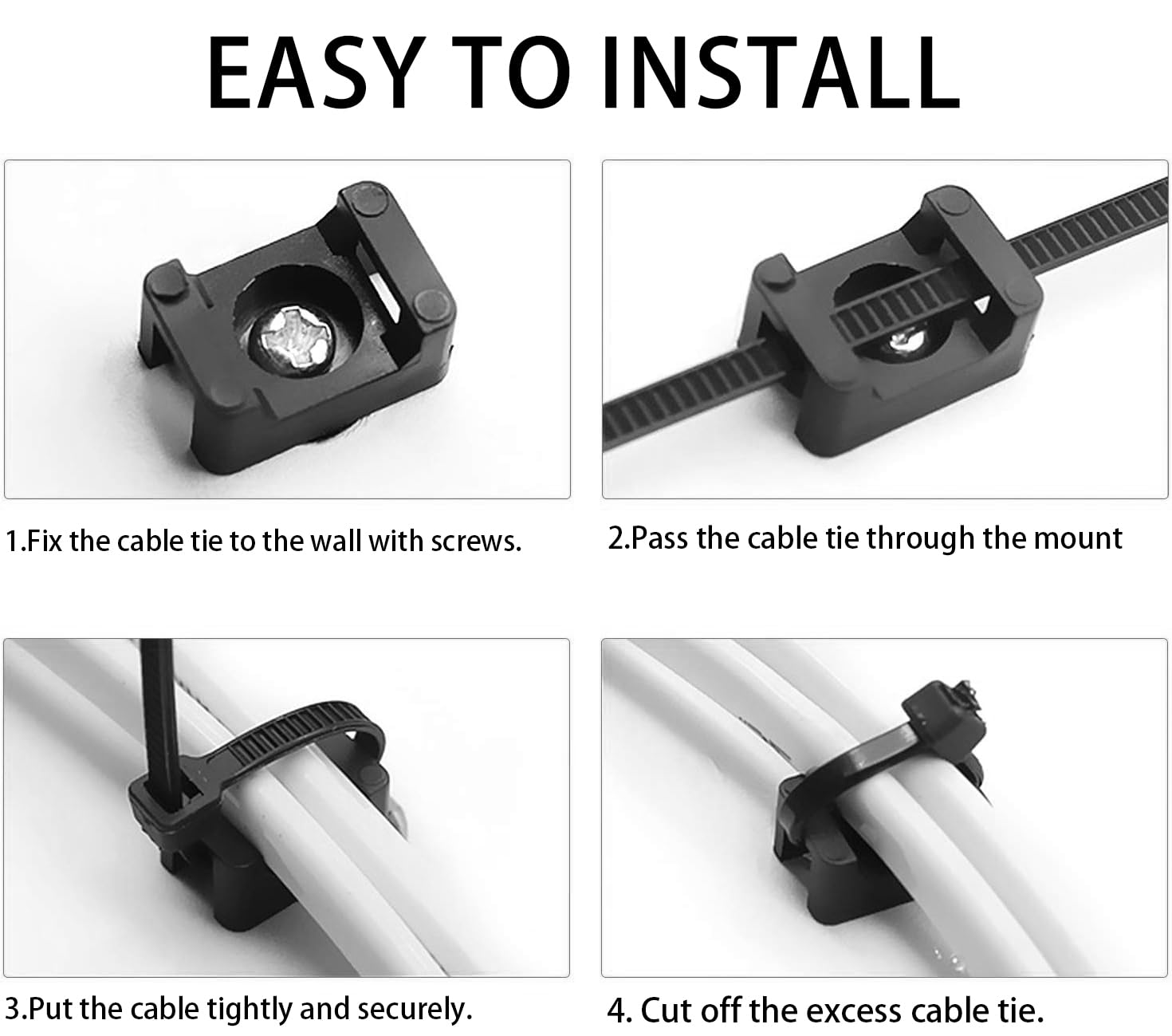 EASY TO INSTALL

1.Fix the cable tie to the wall with screws.

2.Pass the cable tie through the mount

3.Put the cable tightly and securely.

4. Cut off the excess cable tie.