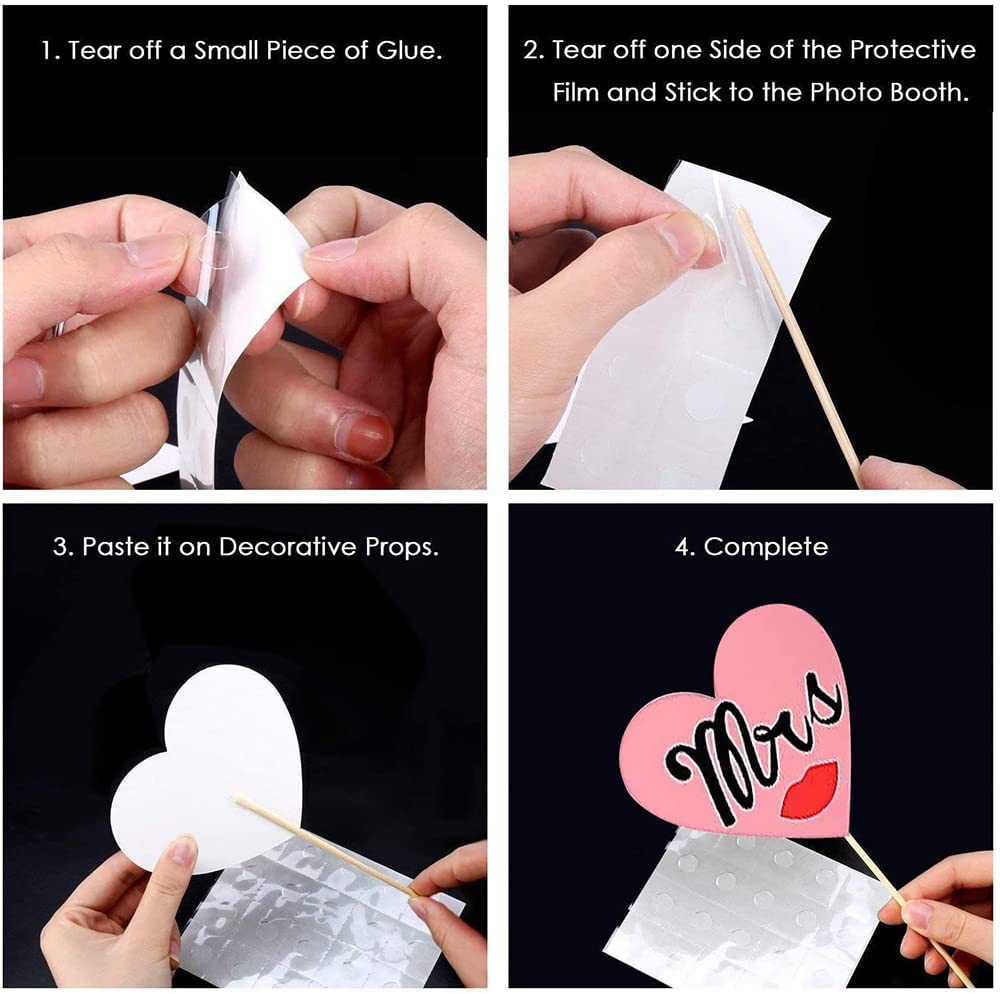 1. Tear off a Small Piece of Glue.

2. Tear off one Side of the Protective Film and Stick to the Photo Booth.

3. Paste it on Decorative Props.

4. Complete

Mrs