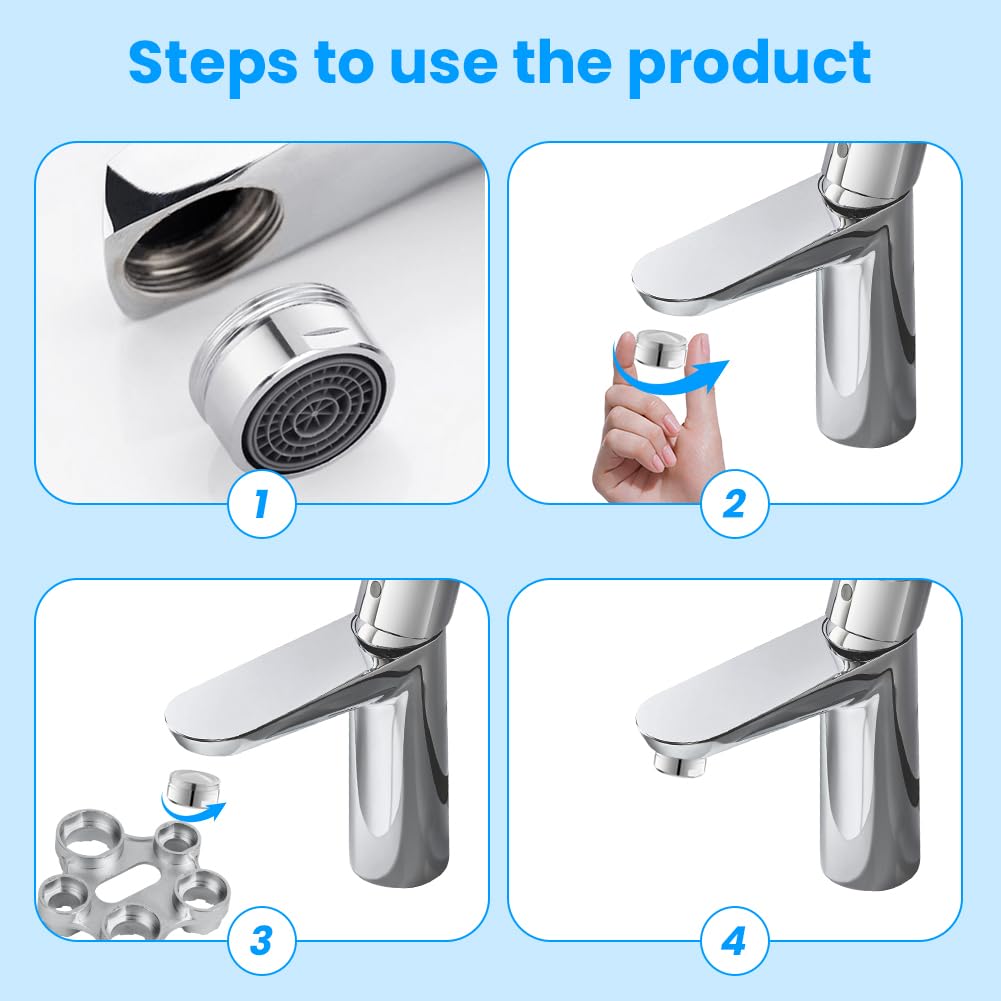 Steps to use the product

1

2

3

4