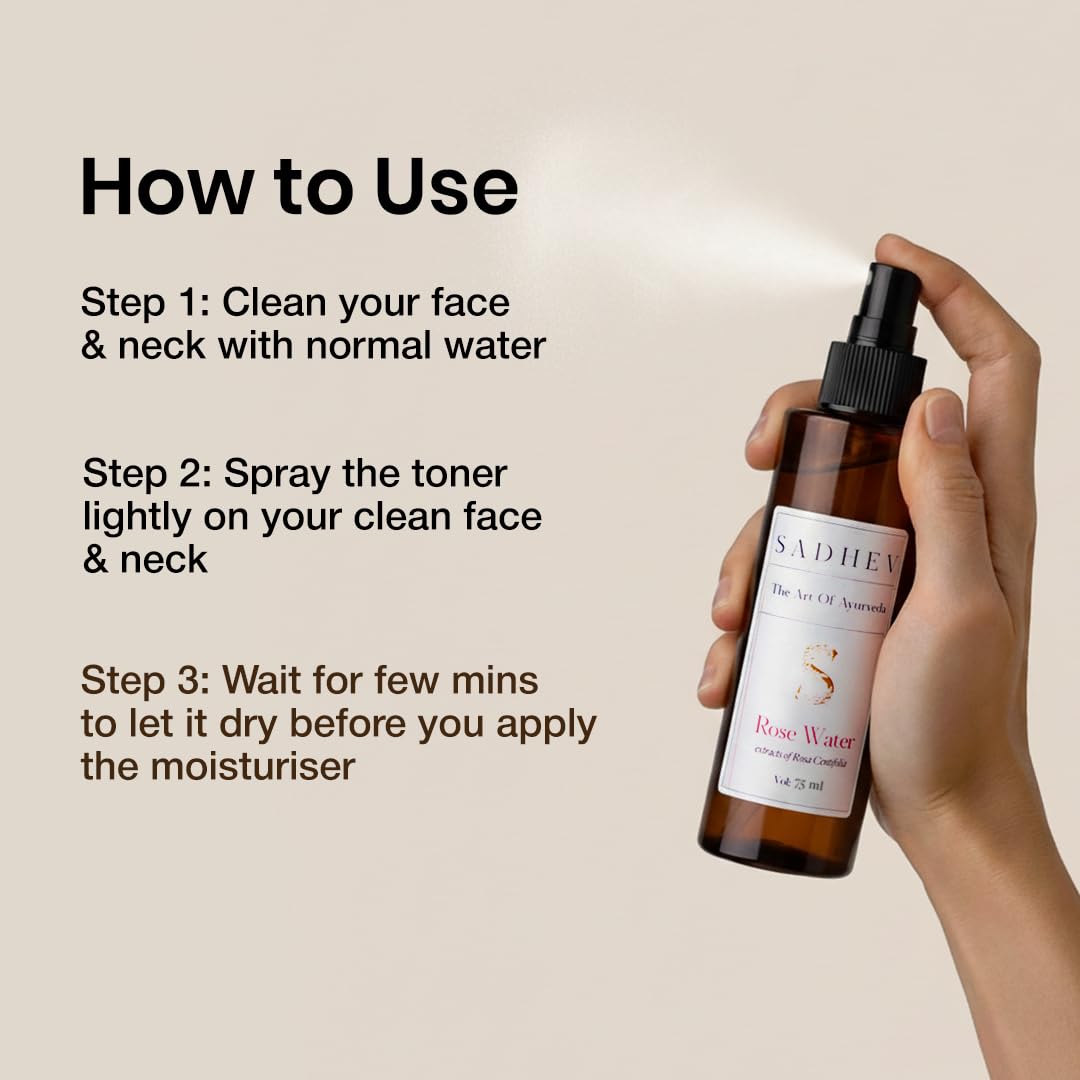 How to Use

Step 1: Clean your face & neck with normal water

Step 2: Spray the toner lightly on your clean face & neck

Step 3: Wait for few mins to let it dry before you apply the moisturiser

SADHEV

The Art Of Ayurveda

S

Rose Water

extracts of Rosa Centifolia

Vol: 75 ml