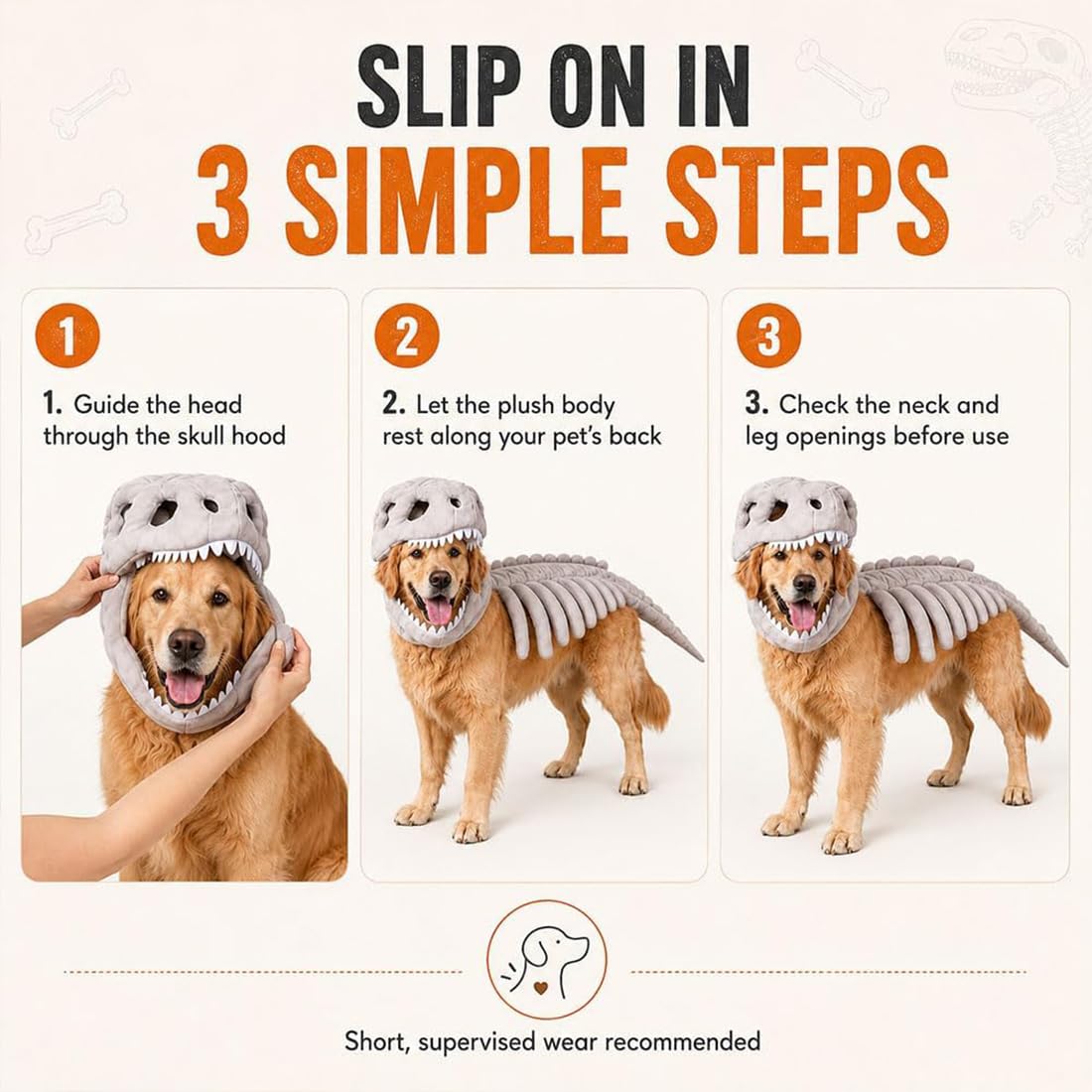 SLIP ON IN
3 SIMPLE STEPS

1
1. Guide the head through the skull hood

2
2. Let the plush body rest along your pet's back

3
3. Check the neck and leg openings before use

Short, supervised wear recommended