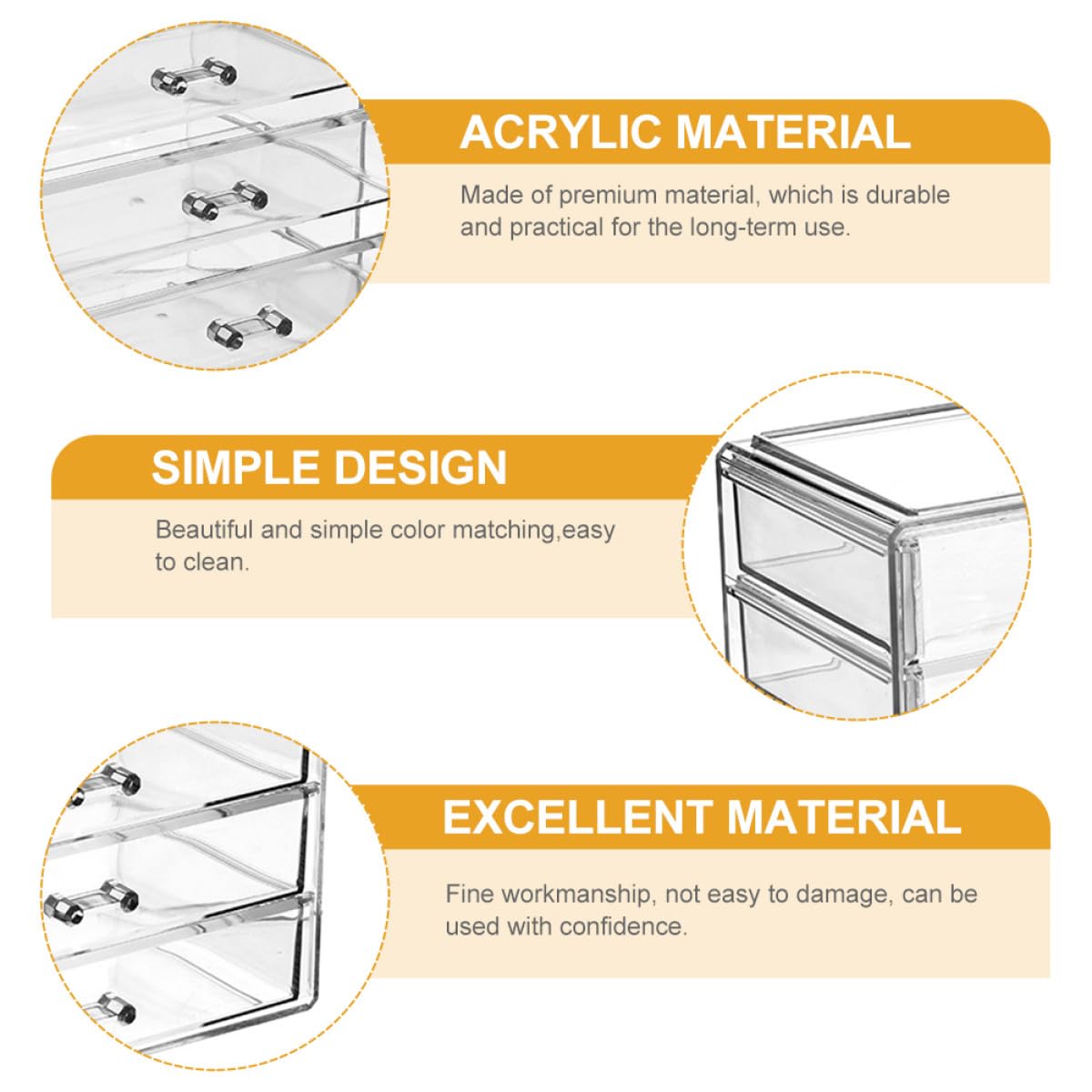 ACRYLIC MATERIAL

Made of premium material, which is durable and practical for the long-term use.

SIMPLE DESIGN

Beautiful and simple color matching,easy to clean.

EXCELLENT MATERIAL

Fine workmanship, not easy to damage, can be used with confidence.