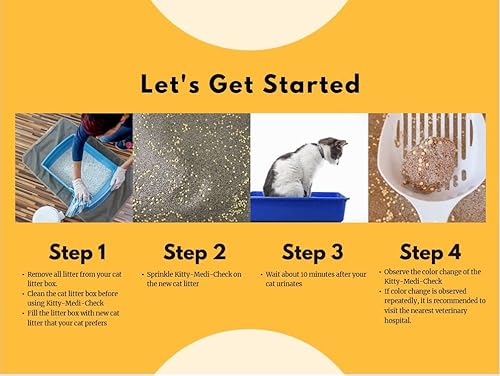 Let's Get Started

Step 1

- Remove all litter from your cat litter box.
- Clean the cat litter box before using Kitty-Medi-Check
- Fill the litter box with new cat litter that your cat prefers

Step 2

- Sprinkle Kitty-Medi-Check on the new cat litter

Step 3

- Wait about 10 minutes after your cat urinates

Step 4

- Observe the color change of the Kitty-Medi-Check
- If color change is observed repeatedly, it is recommended to visit the nearest veterinary hospital.