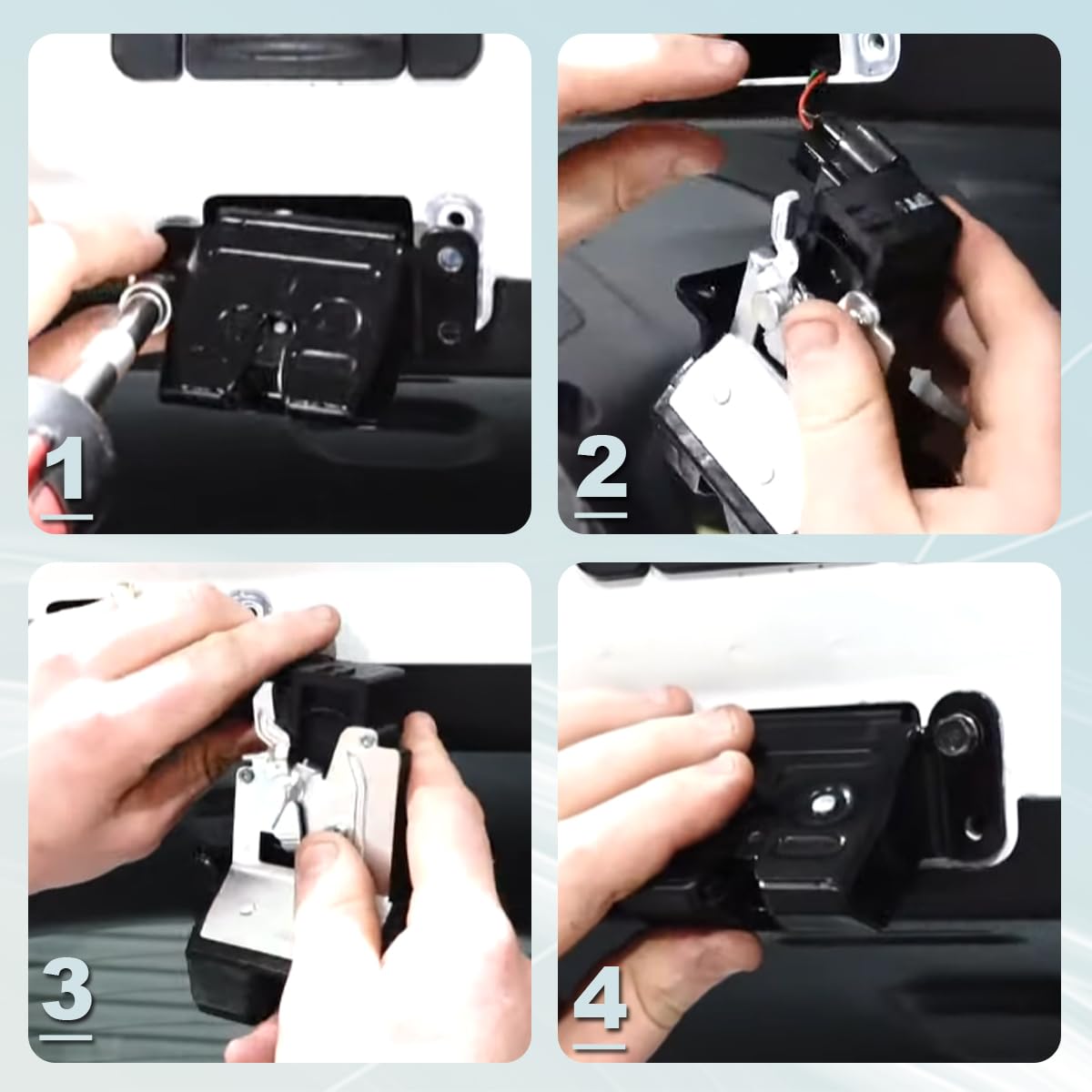 1

2

3

4