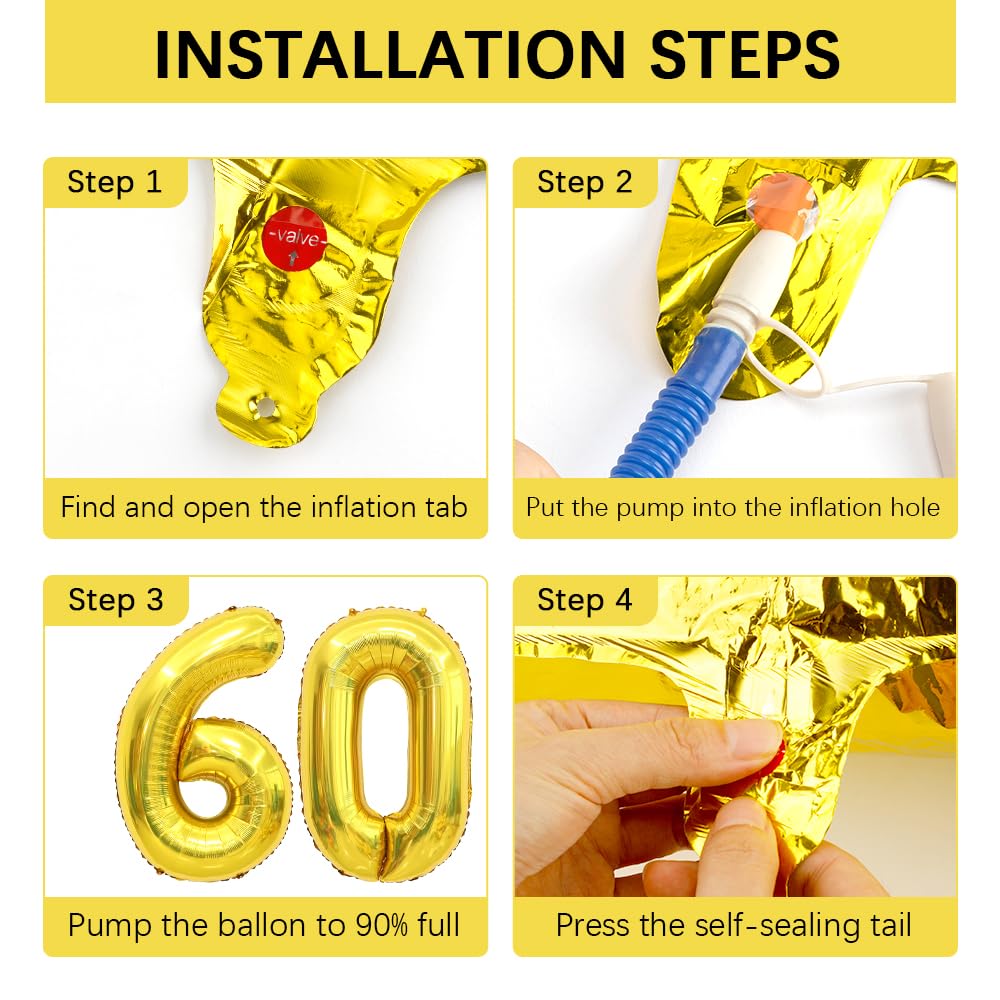 INSTALLATION STEPS

Step 1

-valve-

Find and open the inflation tab

Step 2

Put the pump into the inflation hole

Step 3

60

Pump the ballon to 90% full

Step 4

Press the self-sealing tail