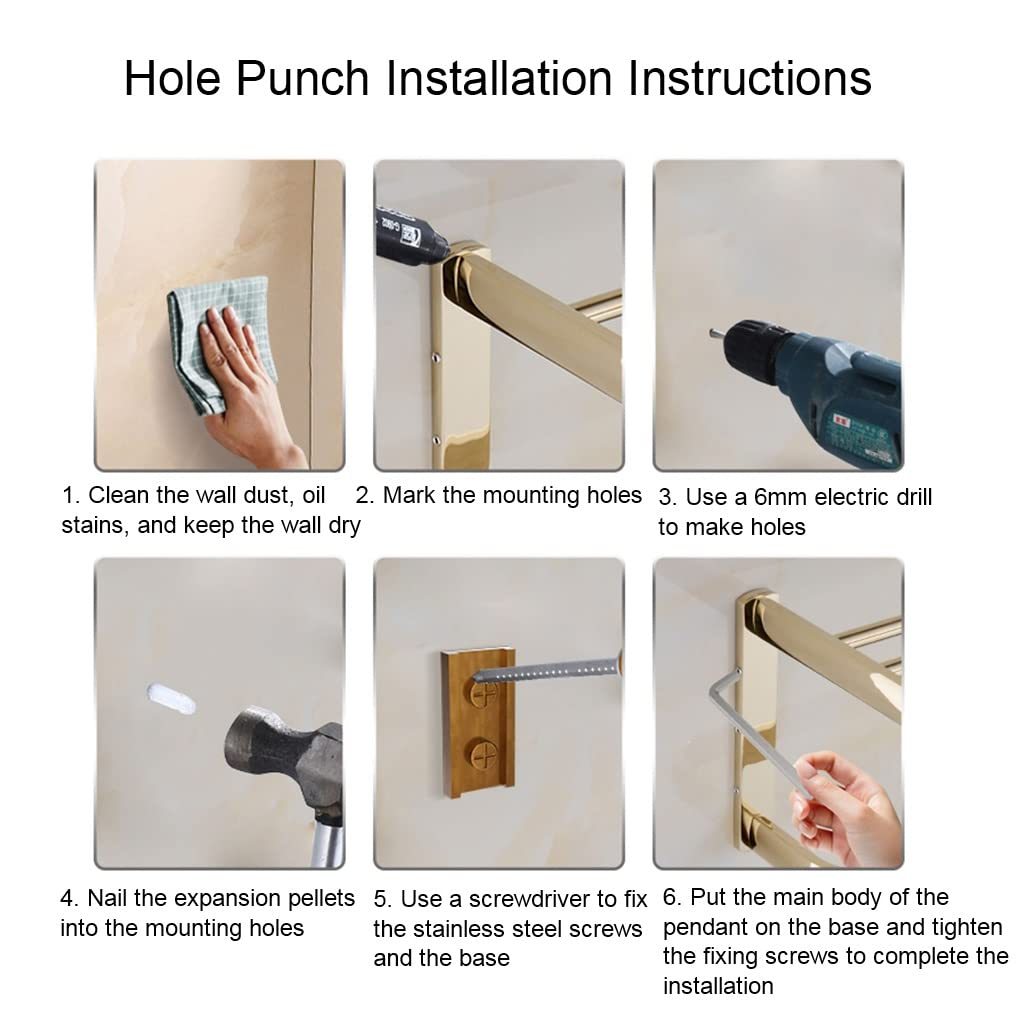 Hole Punch Installation Instructions

1. Clean the wall dust, oil stains, and keep the wall dry

2. Mark the mounting holes

3. Use a 6mm electric drill to make holes

4. Nail the expansion pellets into the mounting holes

5. Use a screwdriver to fix the stainless steel screws and the base

6. Put the main body of the pendant on the base and tighten the fixing screws to complete the installation