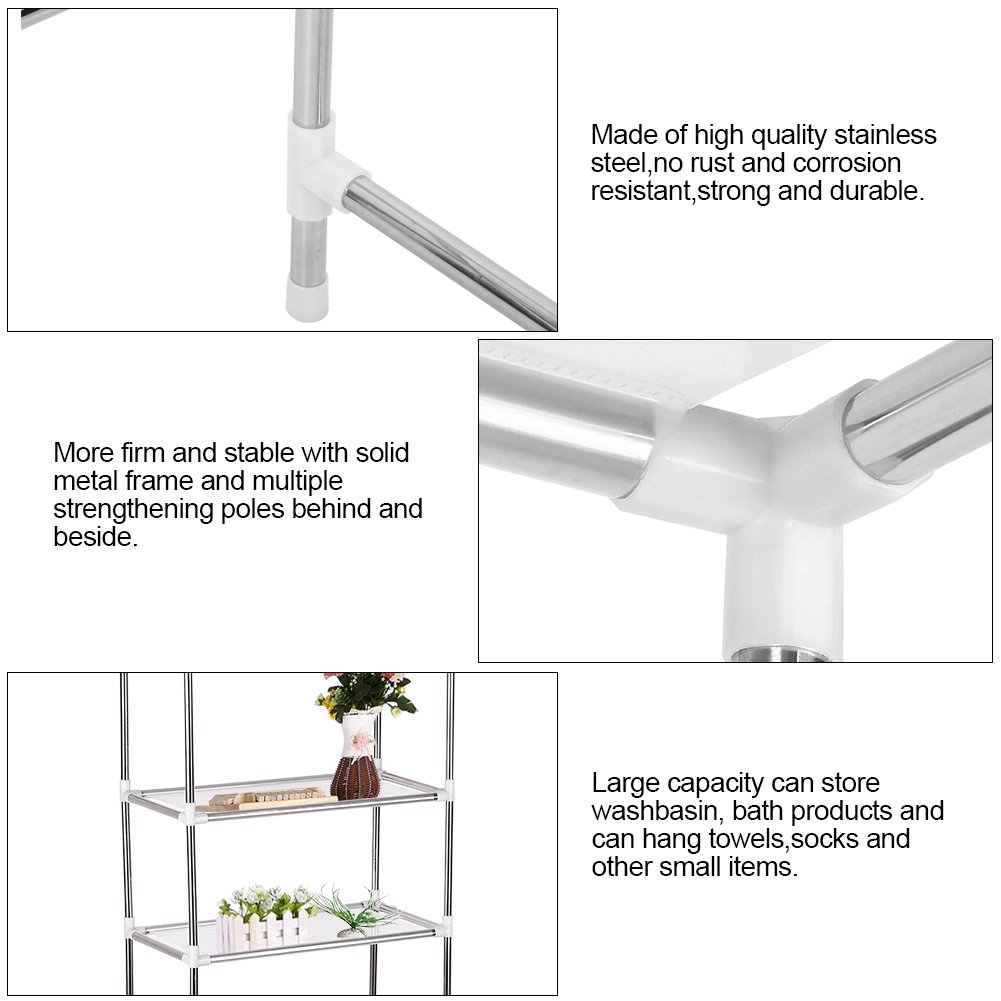 Made of high quality stainless steel,no rust and corrosion resistant,strong and durable.

More firm and stable with solid metal frame and multiple strengthening poles behind and beside.

Large capacity can store washbasin, bath products and can hang towels,socks and other small items.