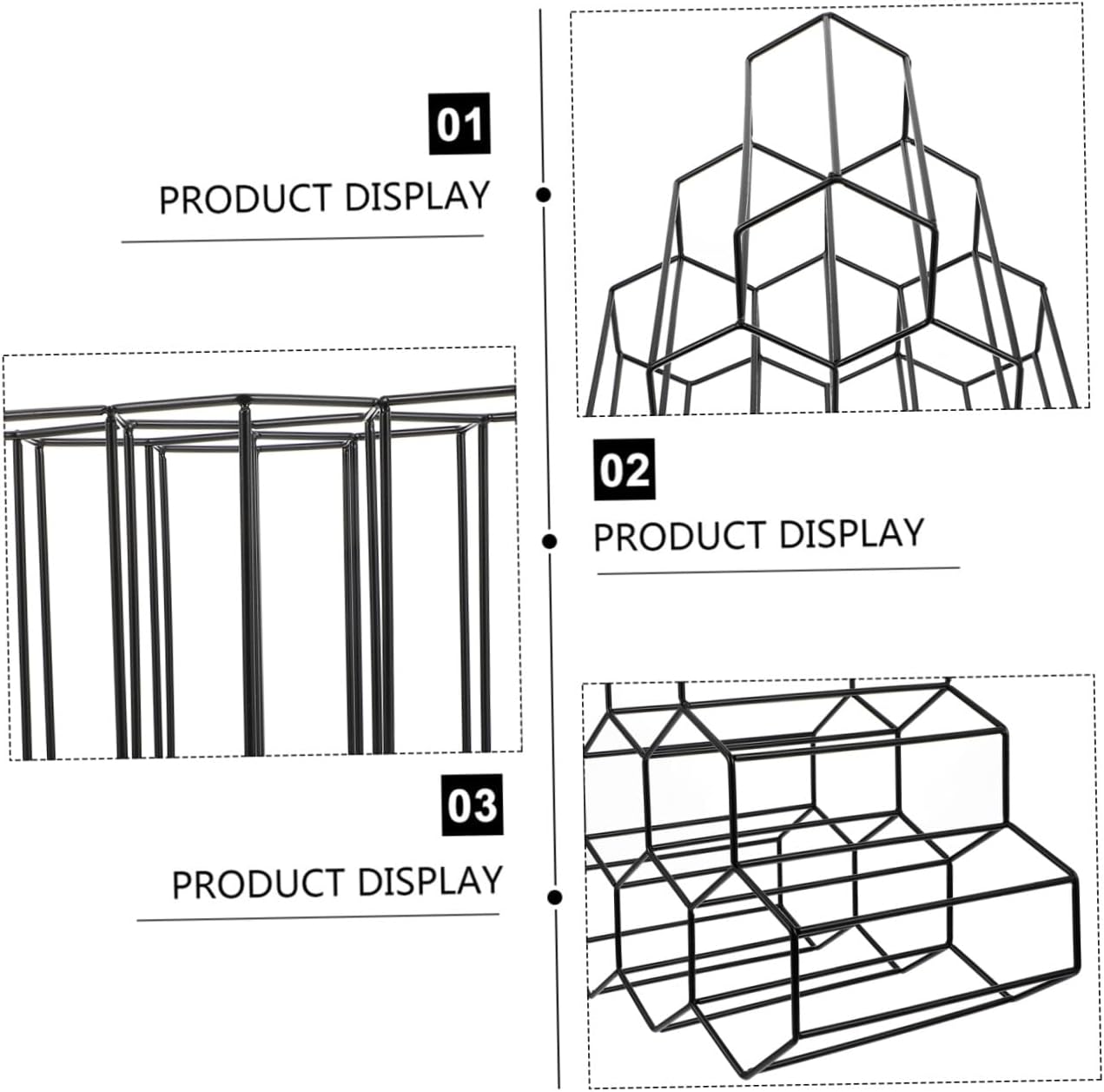 01

PRODUCT DISPLAY

02

PRODUCT DISPLAY

03

PRODUCT DISPLAY