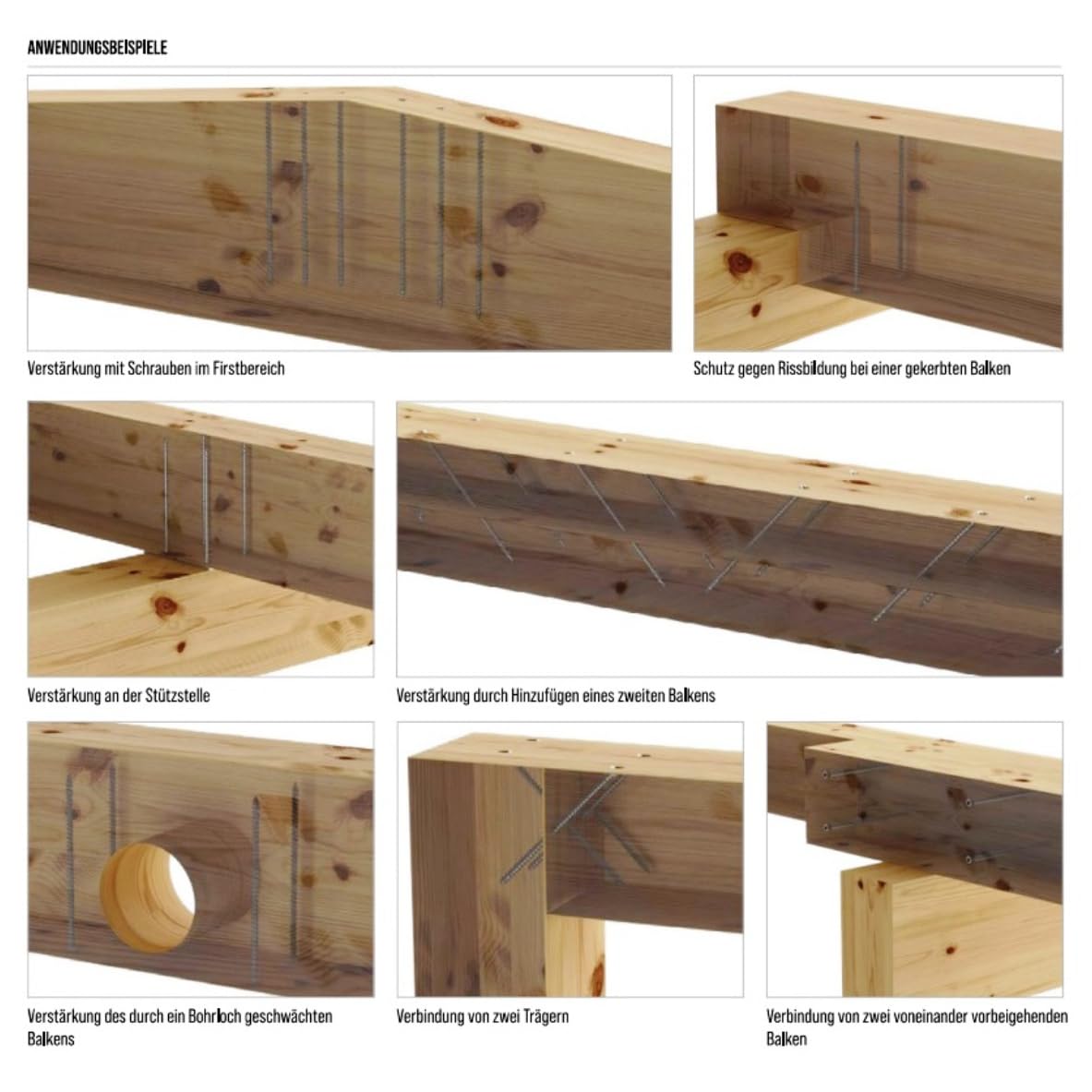 ANWENDUNGSBEISPIELE

Verstärkung mit Schrauben im Firstbereich

Schutz gegen Rissbildung bei einer gekerbten Balken

Verstärkung an der Stützstelle

Verstärkung durch Hinzufügen eines zweiten Balkens

Verstärkung des durch ein Bohrloch geschwächten Balkens

Verbindung von zwei Trägern

Verbindung von zwei voneinander vorbeigehenden Balken