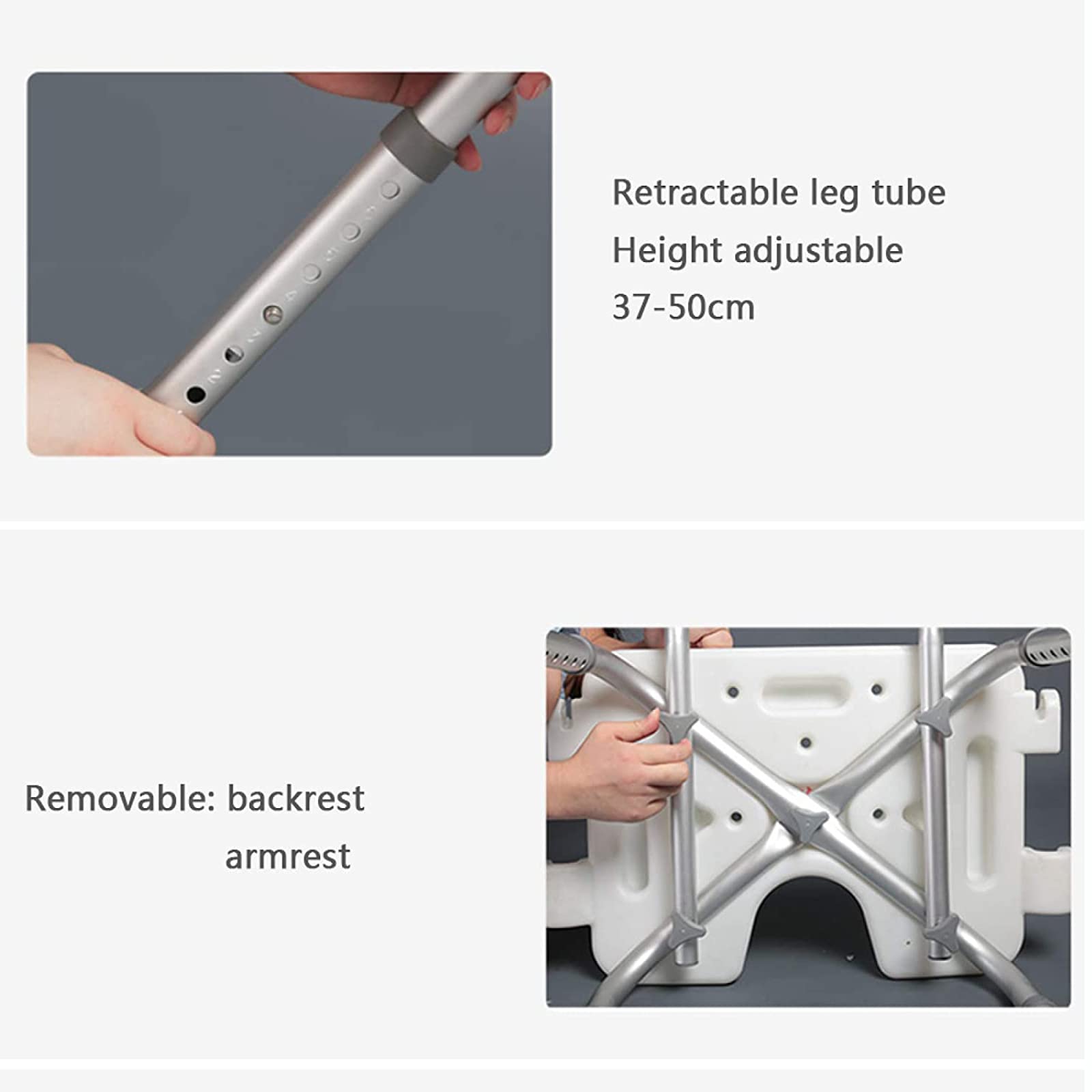 Retractable leg tube
Height adjustable
37-50cm

Removable: backrest
armrest