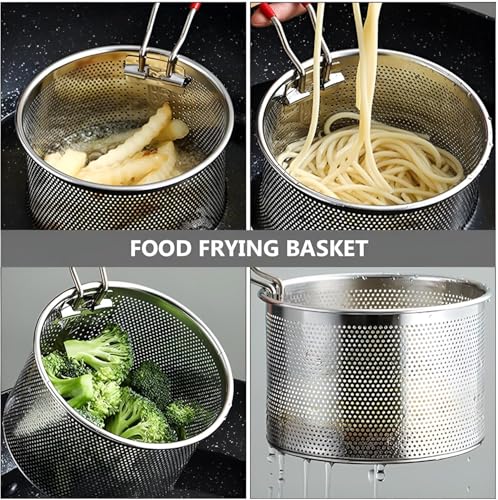 FOOD FRYING BASKET