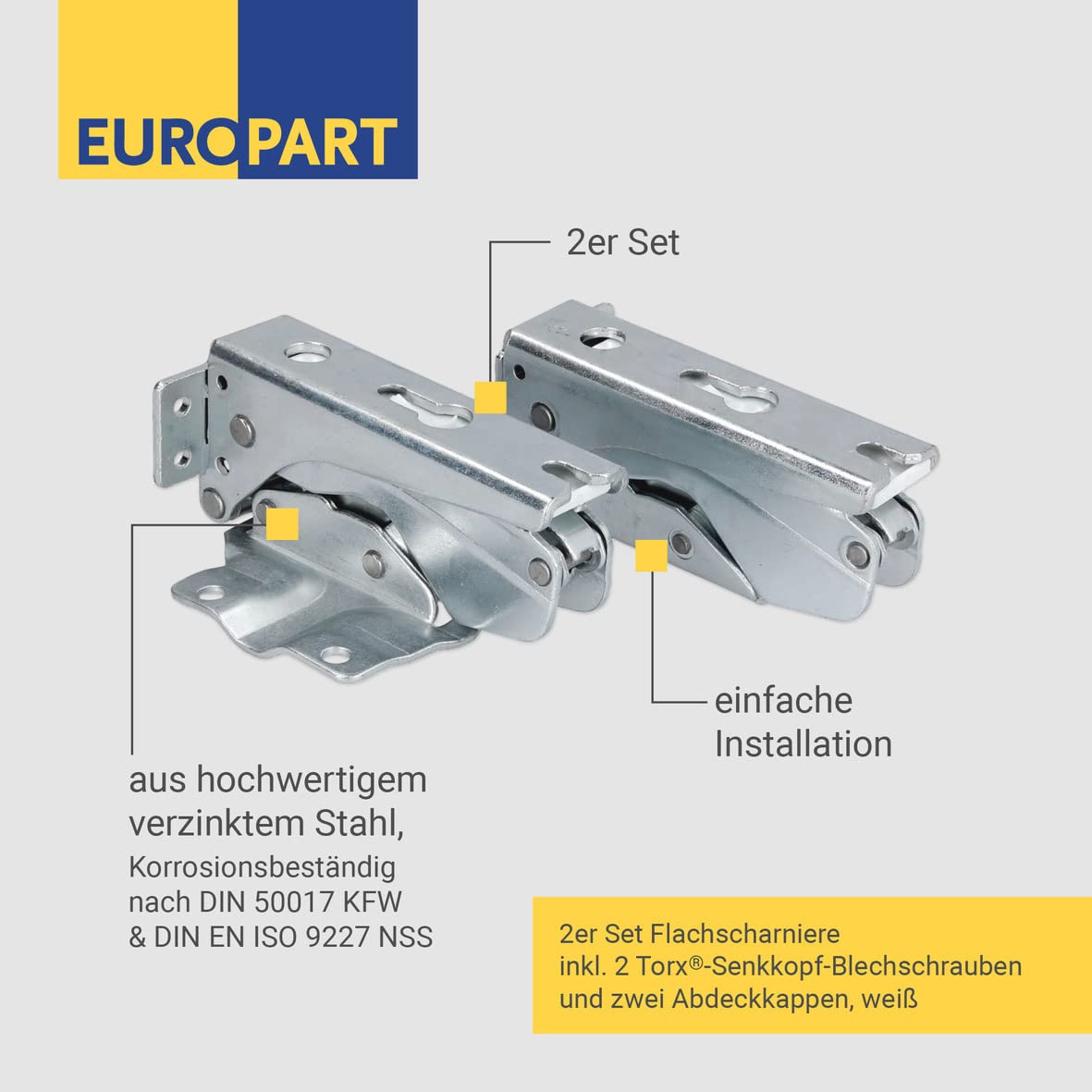 EUROPART

2er Set

einfache Installation

aus hochwertigem verzinktem Stahl,
Korrosionsbeständig nach DIN 50017 KFW & DIN EN ISO 9227 NSS

2er Set Flachscharniere inkl. 2 Torx®-Senkkopf-Blechschrauben und zwei Abdeckkappen, weiß