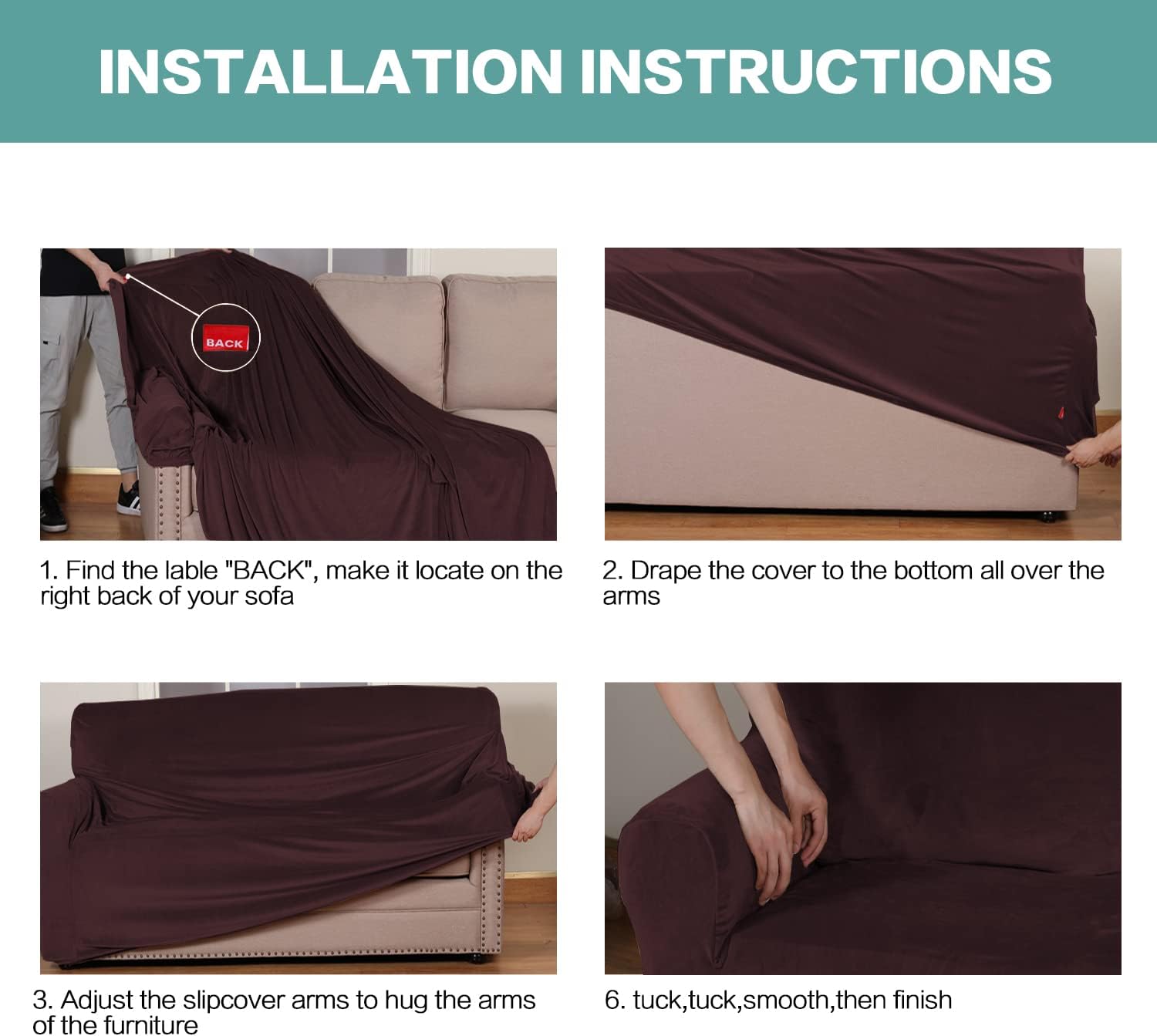 INSTALLATION INSTRUCTIONS

BACK

1. Find the lable "BACK", make it locate on the right back of your sofa

2. Drape the cover to the bottom all over the arms

3. Adjust the slipcover arms to hug the arms of the furniture

6. tuck,tuck,smooth,then finish