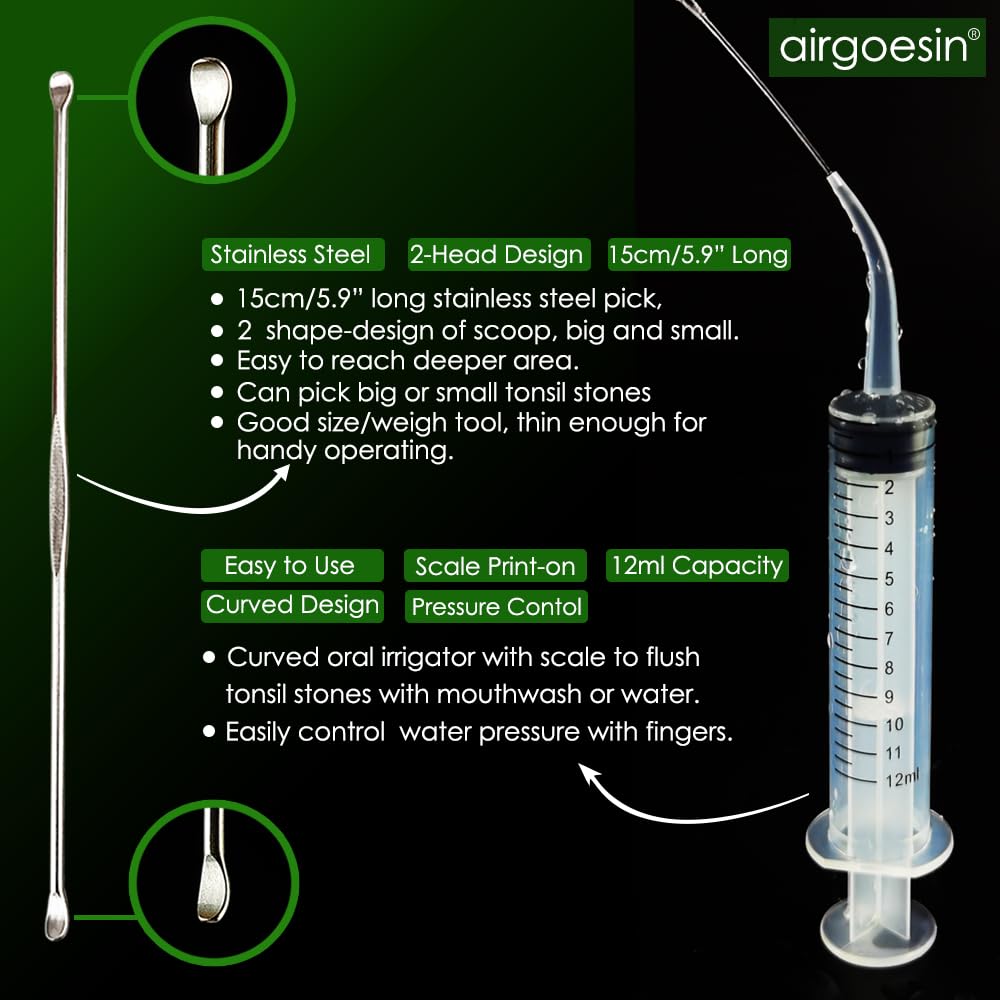 airgoesin®

Stainless Steel
2-Head Design
15cm/5.9" Long

• 15cm/5.9" long stainless steel pick,
• 2 shape-design of scoop, big and small.
• Easy to reach deeper area.
• Can pick big or small tonsil stones
• Good size/weigh tool, thin enough for handy operating.

Easy to Use
Scale Print-on
12ml Capacity
Curved Design
Pressure Contol

• Curved oral irrigator with scale to flush tonsil stones with mouthwash or water.
• Easily control water pressure with fingers.

2
3
4
5
6
7
8
9
10
11
12ml