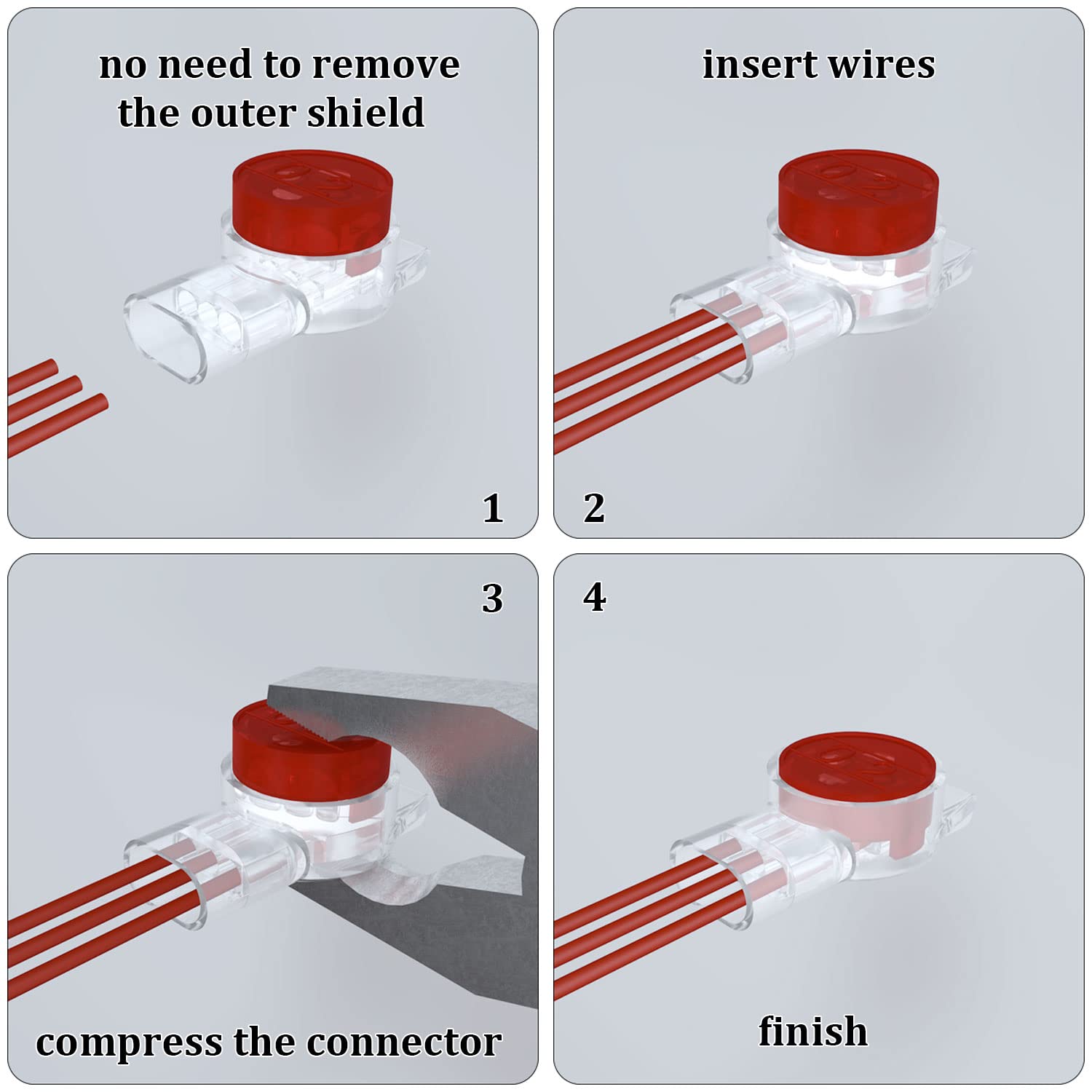 no need to remove the outer shield

1

insert wires

2

3

compress the connector

4

finish